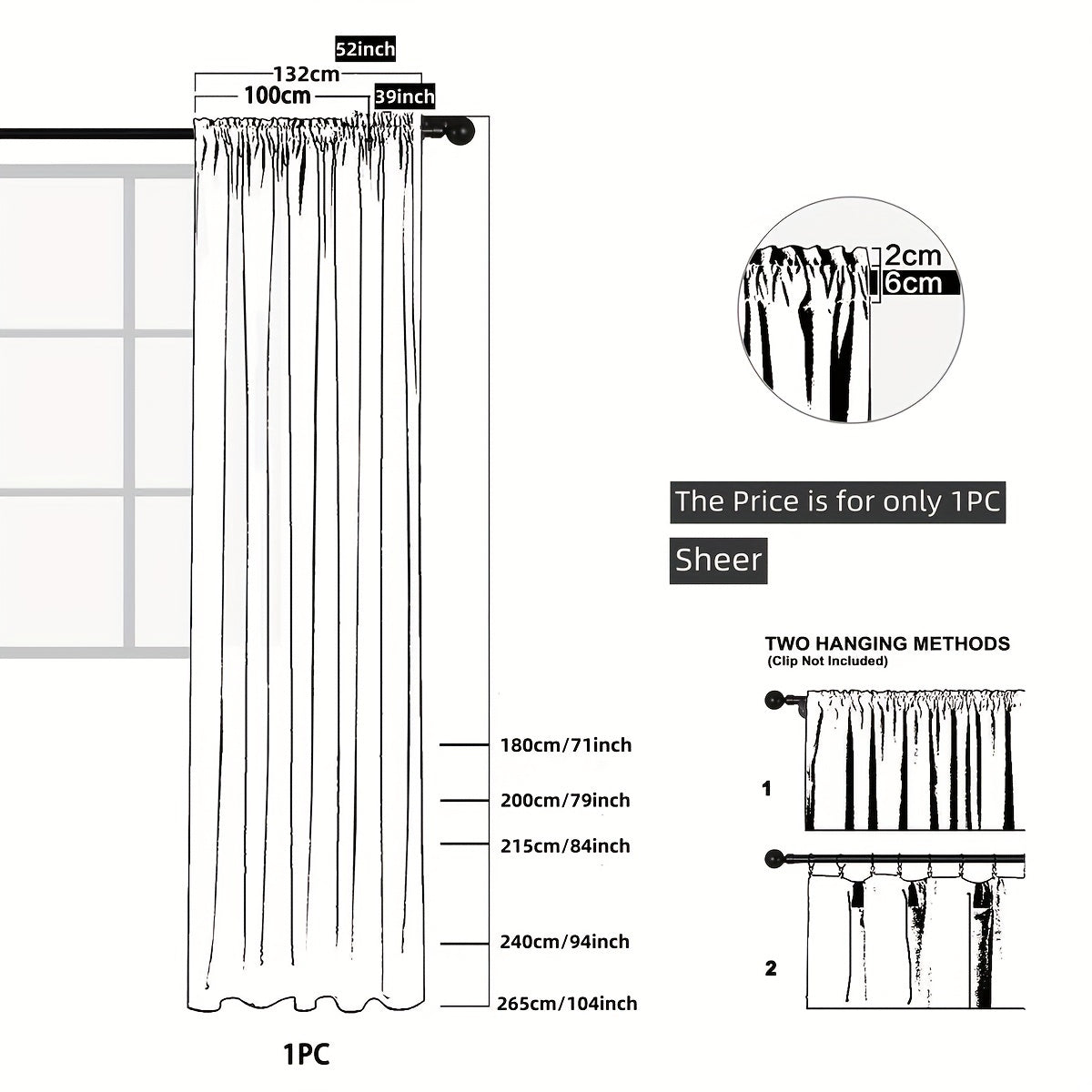 52inch
132cm
100cm
39inch

2cm
6cm

The Price is for only 1PC

Sheer

TWO HANGING METHODS
(Clip Not Included)

1

2

180cm/71inch
200cm/79inch
215cm/84inch
240cm/94inch
265cm/104inch

1PC