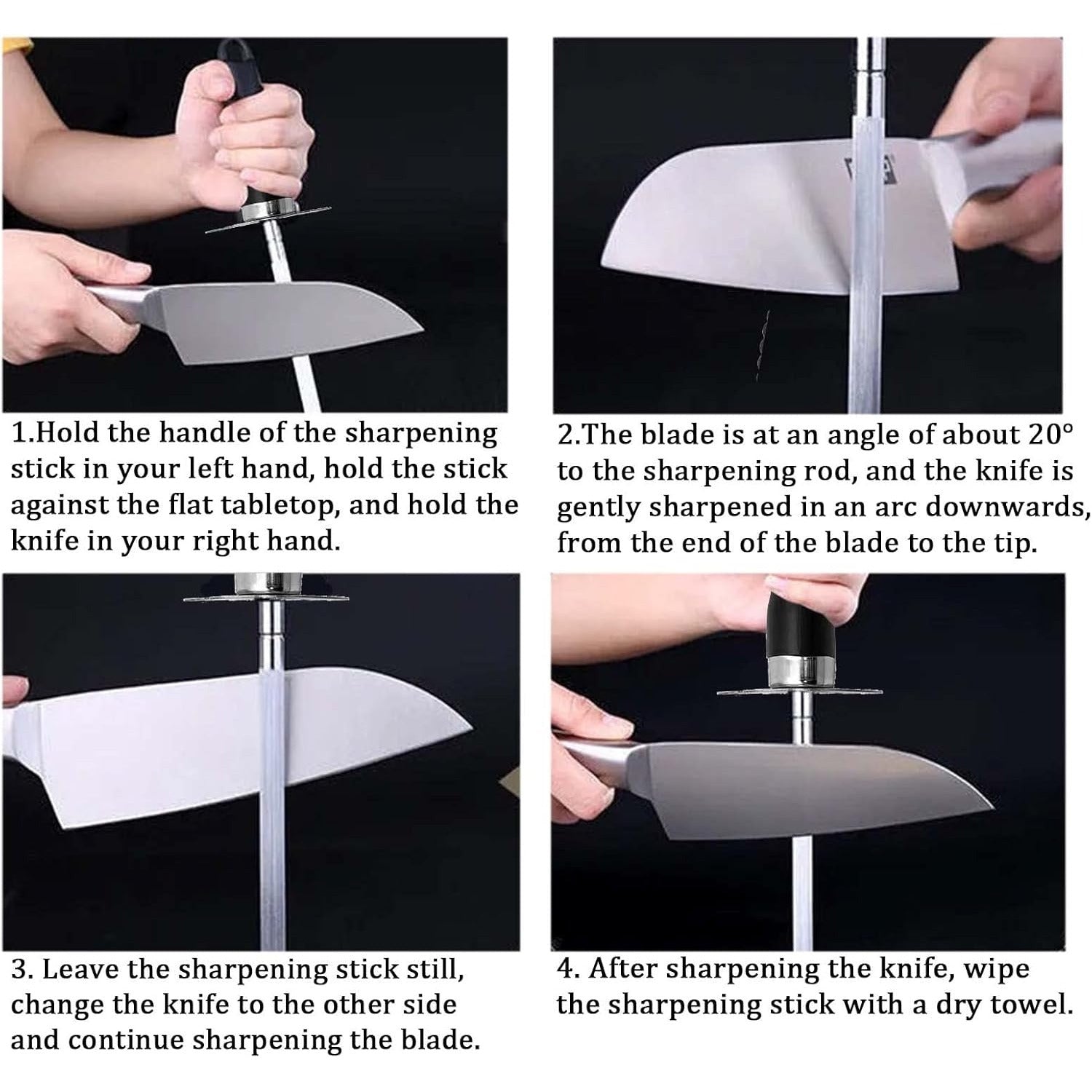 1.Hold the handle of the sharpening stick in your left hand, hold the stick against the flat tabletop, and hold the knife in your right hand.

2.The blade is at an angle of about 20° to the sharpening rod, and the knife is gently sharpened in an arc downwards, from the end of the blade to the tip.

3. Leave the sharpening stick still, change the knife to the other side and continue sharpening the blade.

4. After sharpening the knife, wipe the sharpening stick with a dry towel.