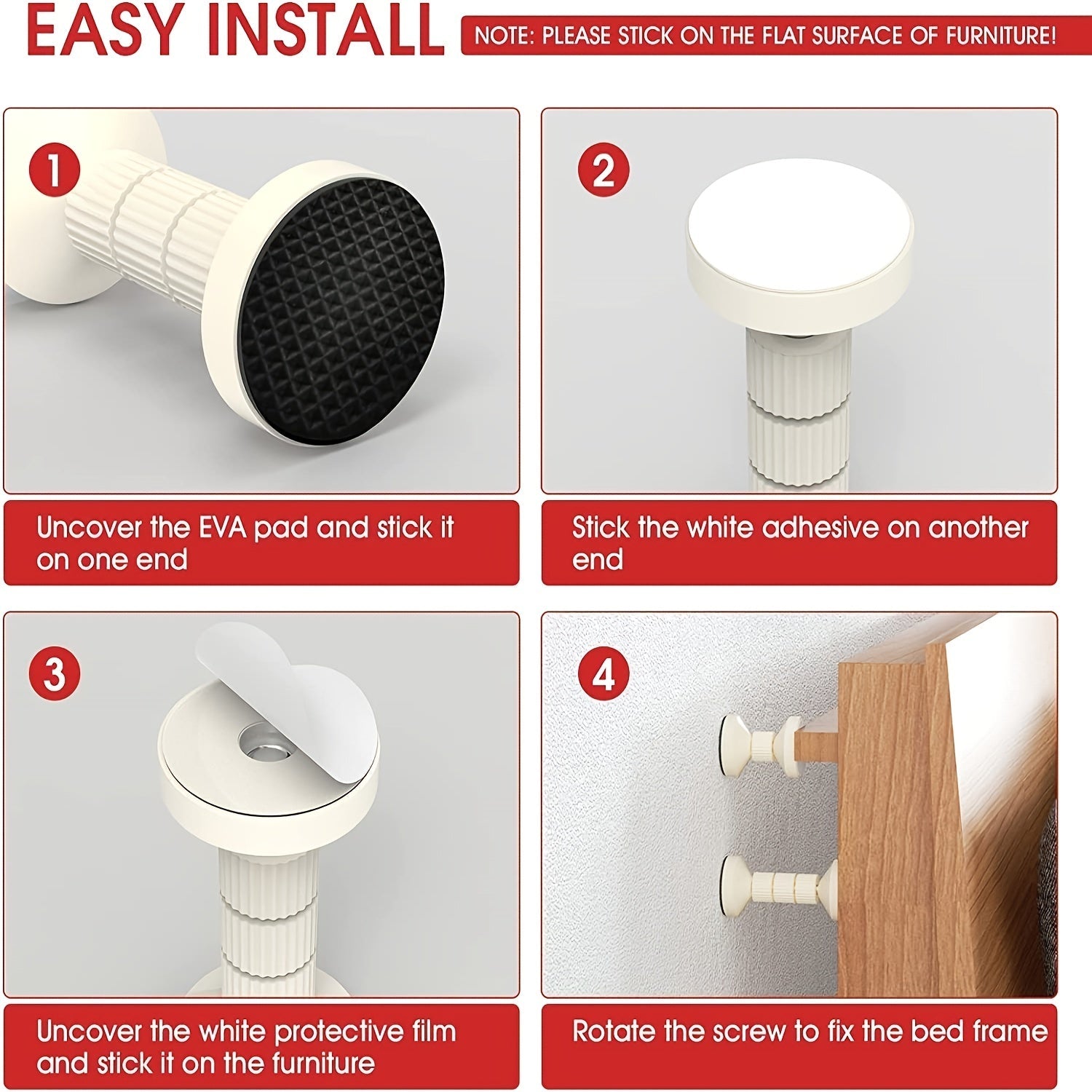 EASY INSTALL

NOTE: PLEASE STICK ON THE FLAT SURFACE OF FURNITURE!

1

Uncover the EVA pad and stick it on one end

2

Stick the white adhesive on another end

3

Uncover the white protective film and stick it on the furniture

4

Rotate the screw to fix the bed frame