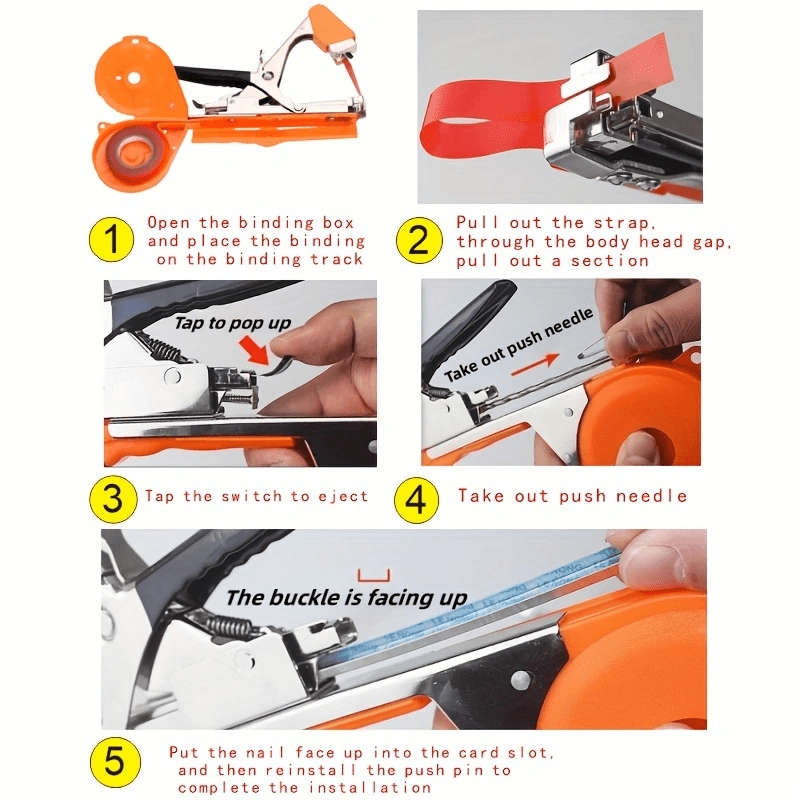 1 Open the binding box and place the binding on the binding track

2 Pull out the strap, through the body head gap, pull out a section

Tap to pop up

Take out push needle

3 Tap the switch to eject

4 Take out push needle

The buckle is facing up

5 Put the nail face up into the card slot, and then reinstall the push pin to complete the installation