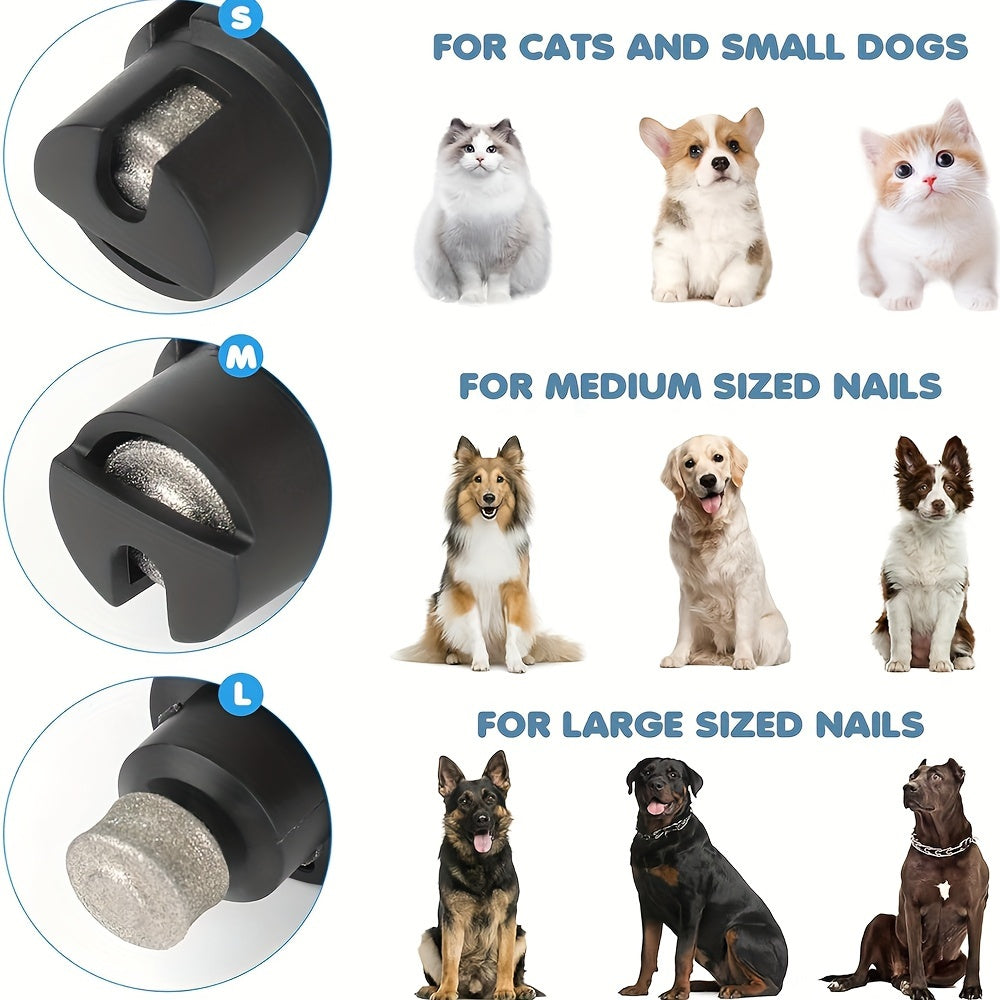 S

FOR CATS AND SMALL DOGS

M

FOR MEDIUM SIZED NAILS

L

FOR LARGE SIZED NAILS