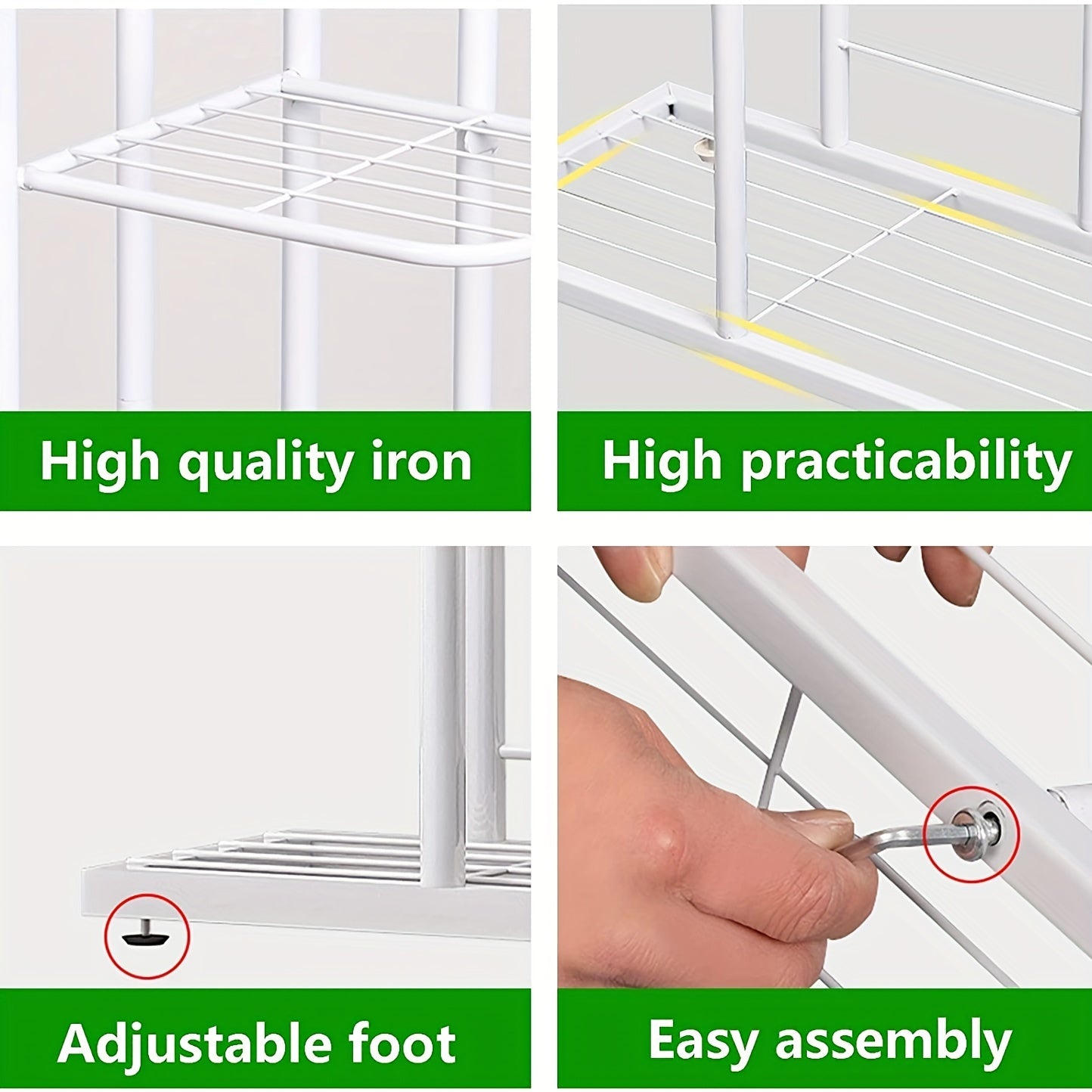 High quality iron

High practicability

Adjustable foot

Easy assembly