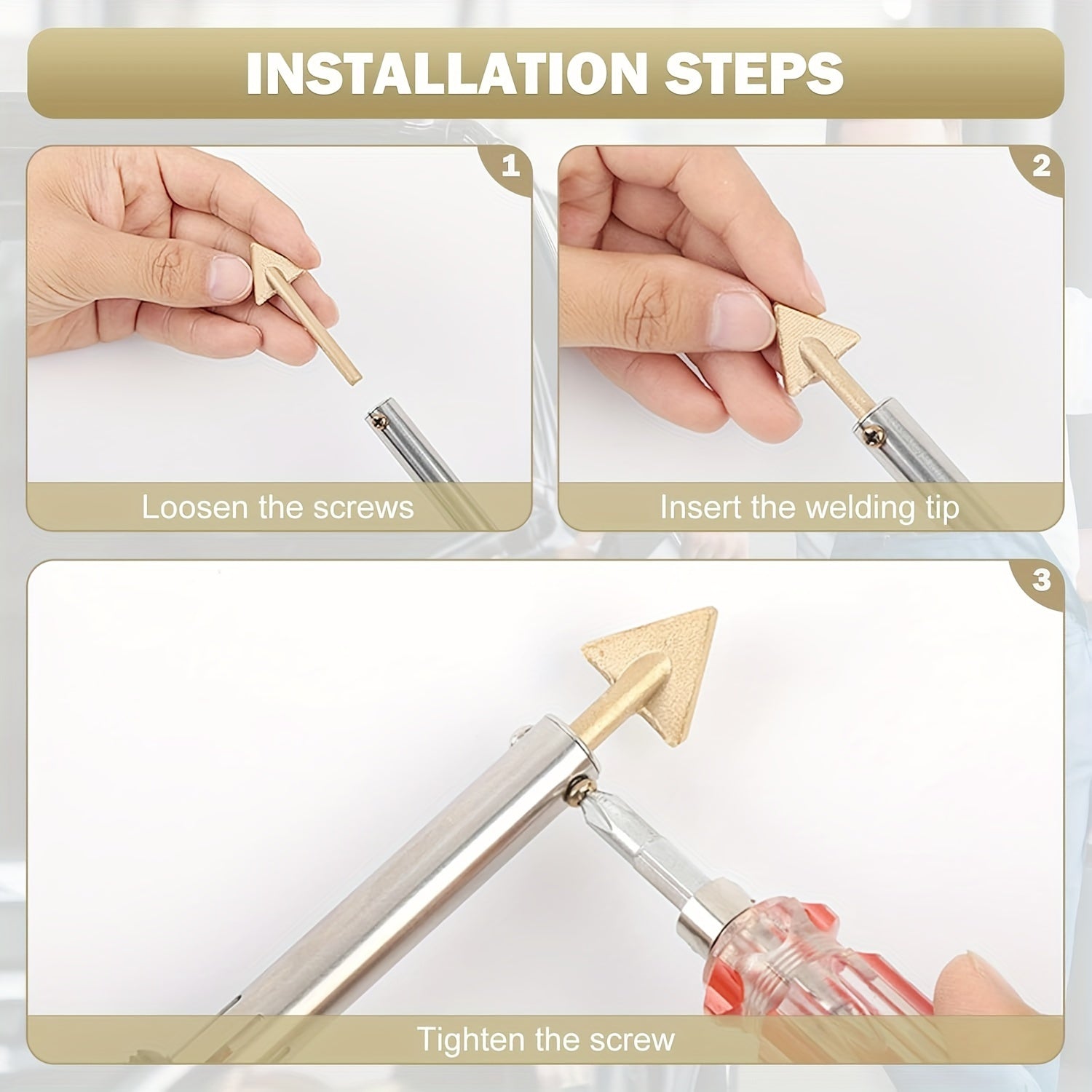 INSTALLATION STEPS

1

Loosen the screws

2

Insert the welding tip

3

Tighten the screw