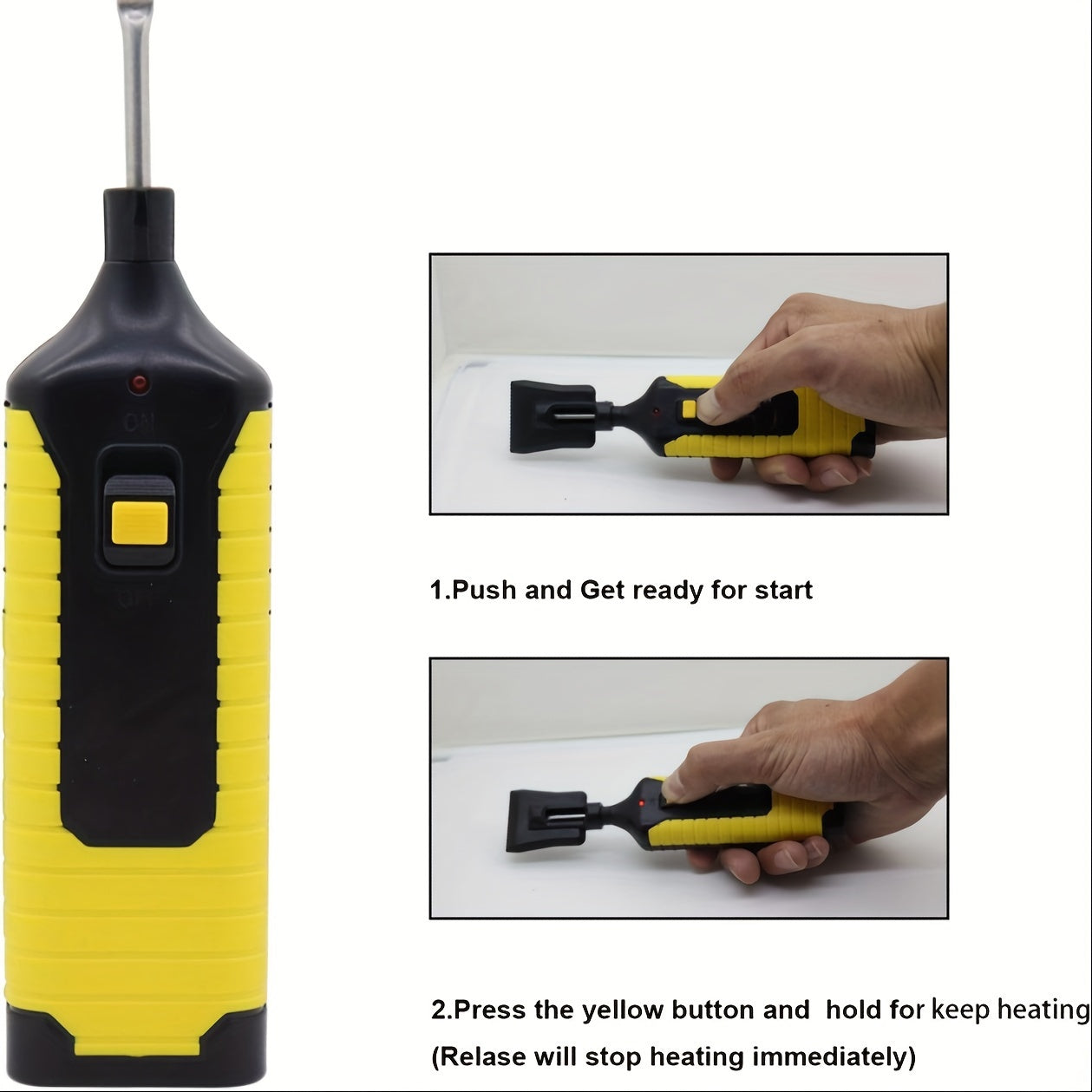 ON

OFF

1.Push and Get ready for start

2.Press the yellow button and hold for keep heating
(Relase will stop heating immediately)