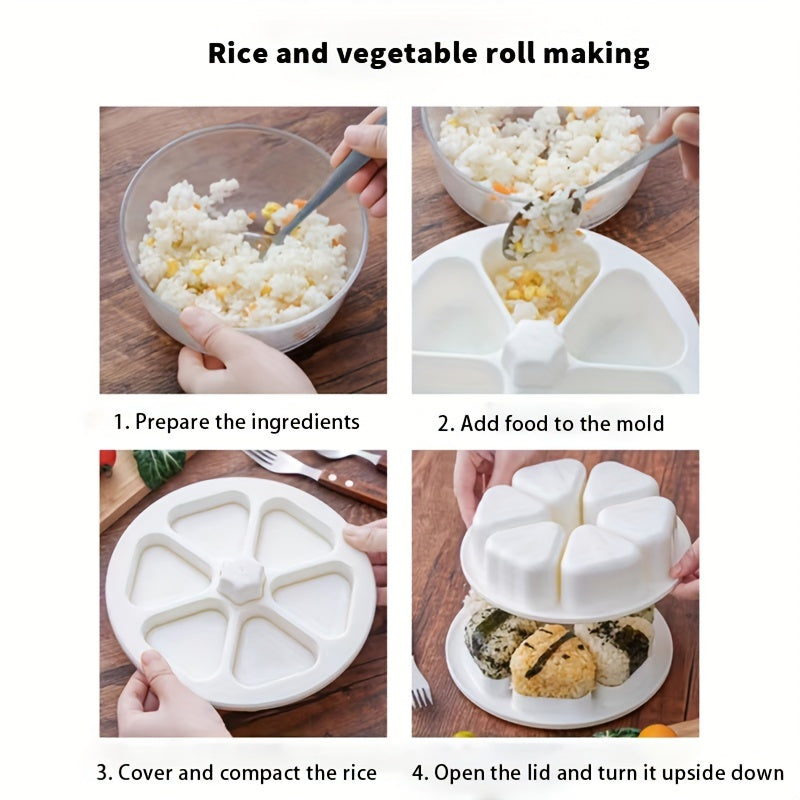 Rice and vegetable roll making

1. Prepare the ingredients

2. Add food to the mold

3. Cover and compact the rice

4. Open the lid and turn it upside down