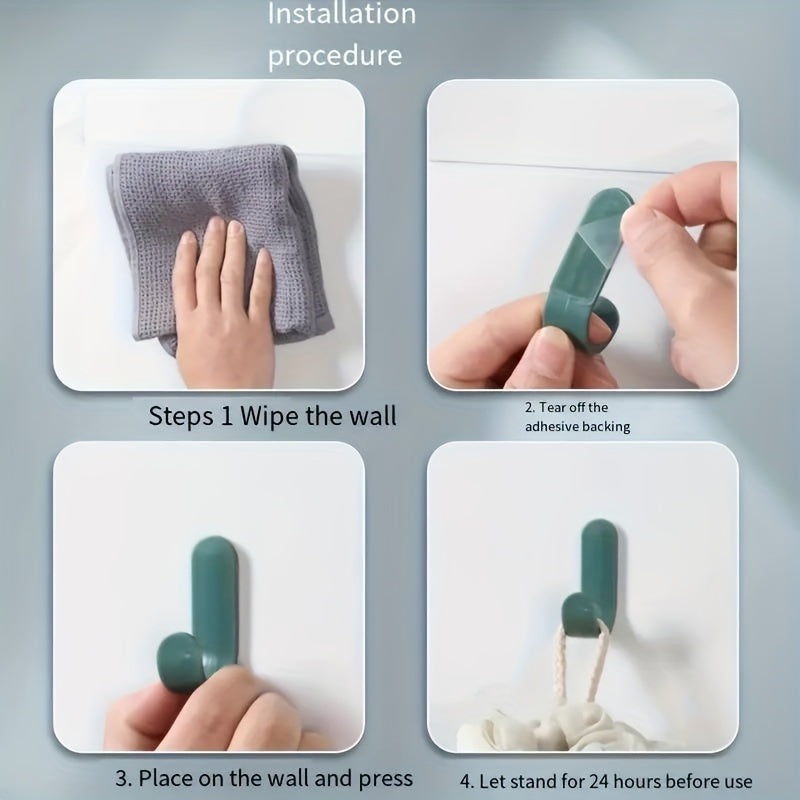 Installation procedure

Steps 1 Wipe the wall

2. Tear off the adhesive backing

3. Place on the wall and press

4. Let stand for 24 hours before use