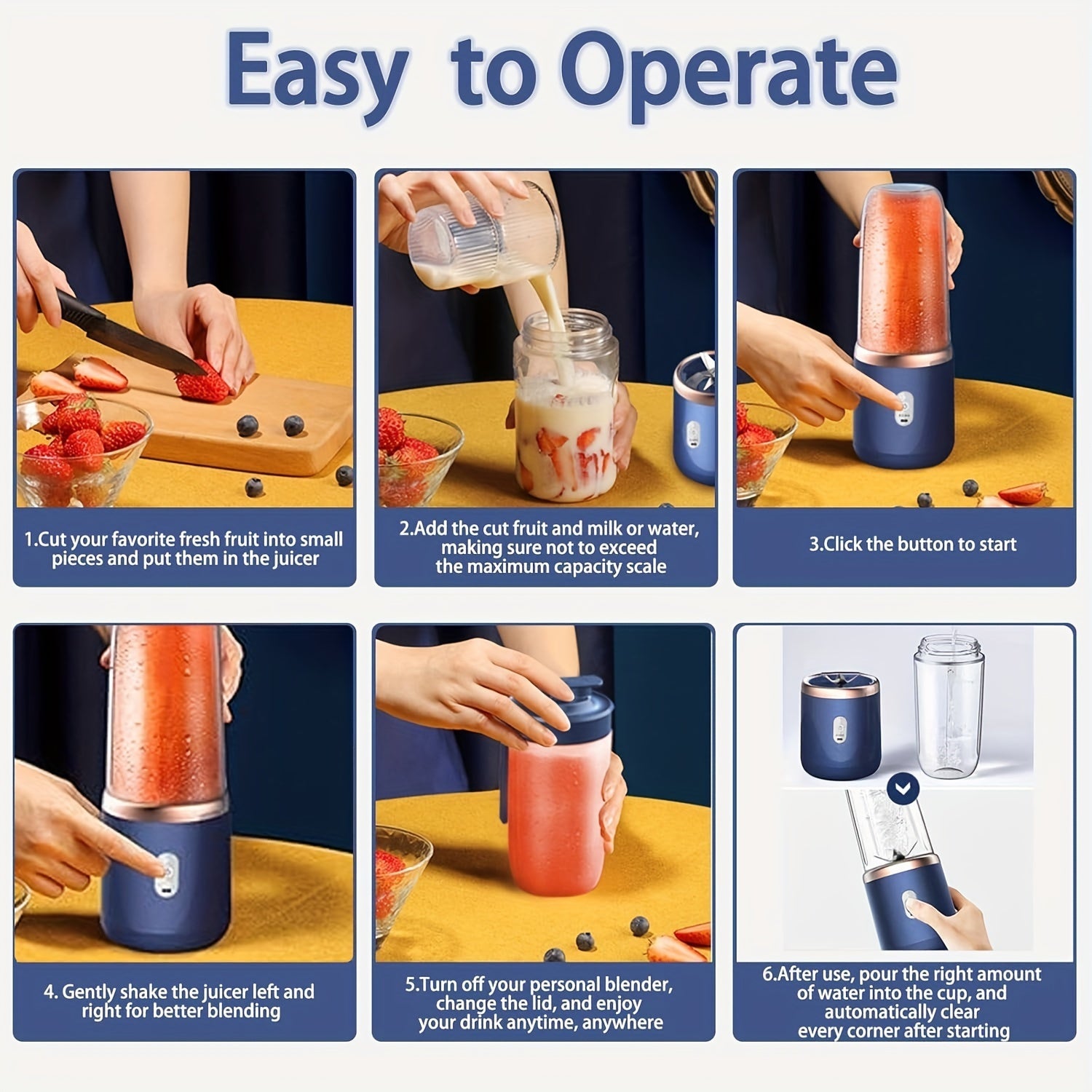 Easy to Operate

1.Cut your favorite fresh fruit into small pieces and put them in the juicer

2.Add the cut fruit and milk or water, making sure not to exceed the maximum capacity scale

3.Click the button to start

4. Gently shake the juicer left and right for better blending

5.Turn off your personal blender, change the lid, and enjoy your drink anytime, anywhere

6.After use, pour the right amount of water into the cup, and automatically clear every corner after starting