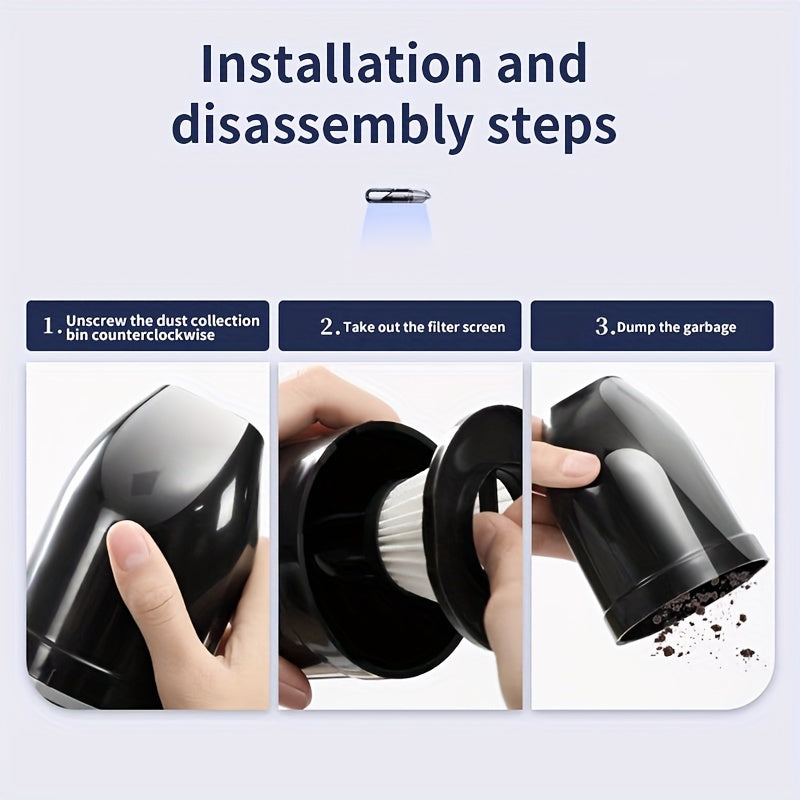 Installation and disassembly steps

1. Unscrew the dust collection bin counterclockwise

2. Take out the filter screen

3. Dump the garbage