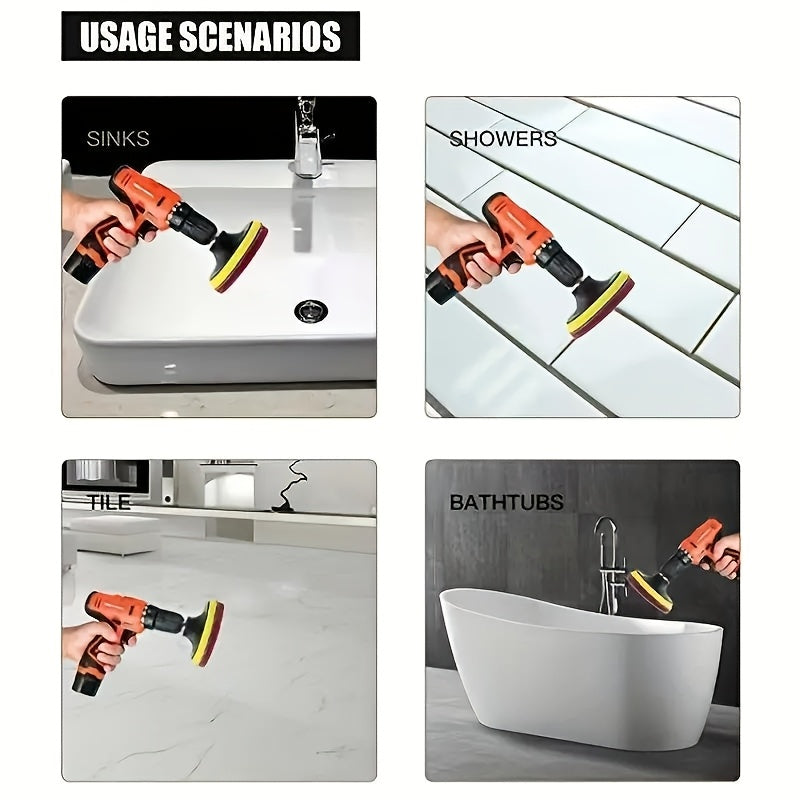 USAGE SCENARIOS

SINKS

SHOWERS

TILE

BATHTUBS