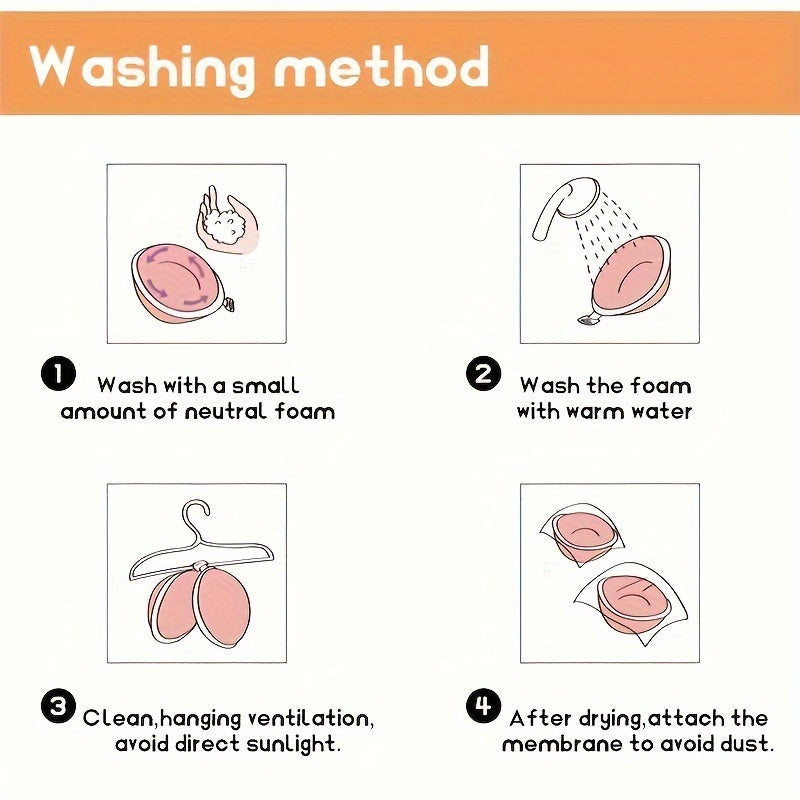 Washing method

1 Wash with a small amount of neutral foam

2 Wash the foam with warm water

3 Clean,hanging ventilation, avoid direct sunlight.

4 After drying,attach the membrane to avoid dust.