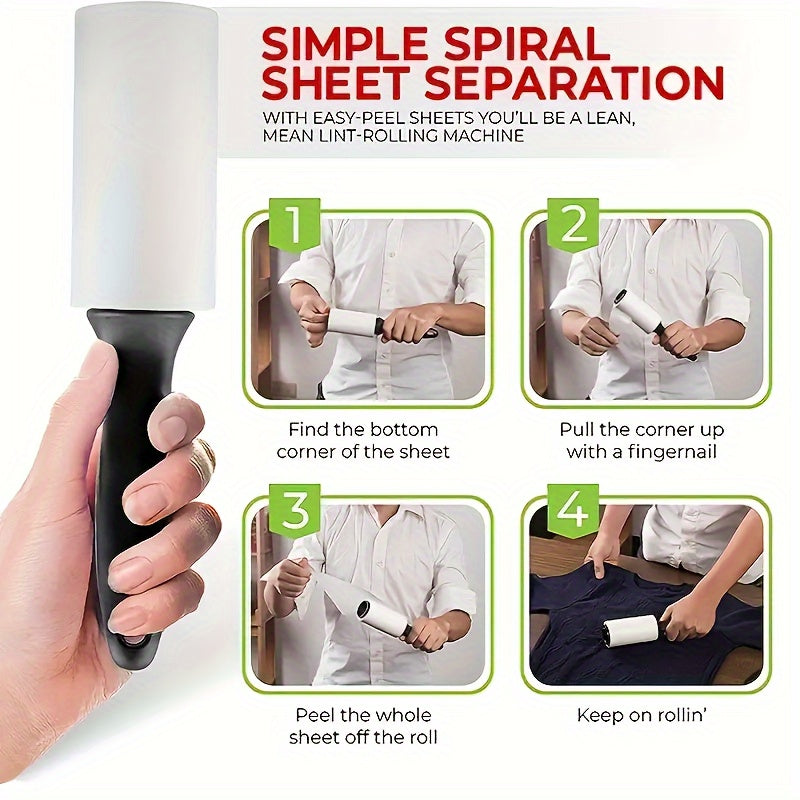 SIMPLE SPIRAL SHEET SEPARATION

WITH EASY-PEEL SHEETS YOU'LL BE A LEAN, MEAN LINT-ROLLING MACHINE

1

Find the bottom corner of the sheet

2

Pull the corner up with a fingernail

3

Peel the whole sheet off the roll

4

Keep on rollin'