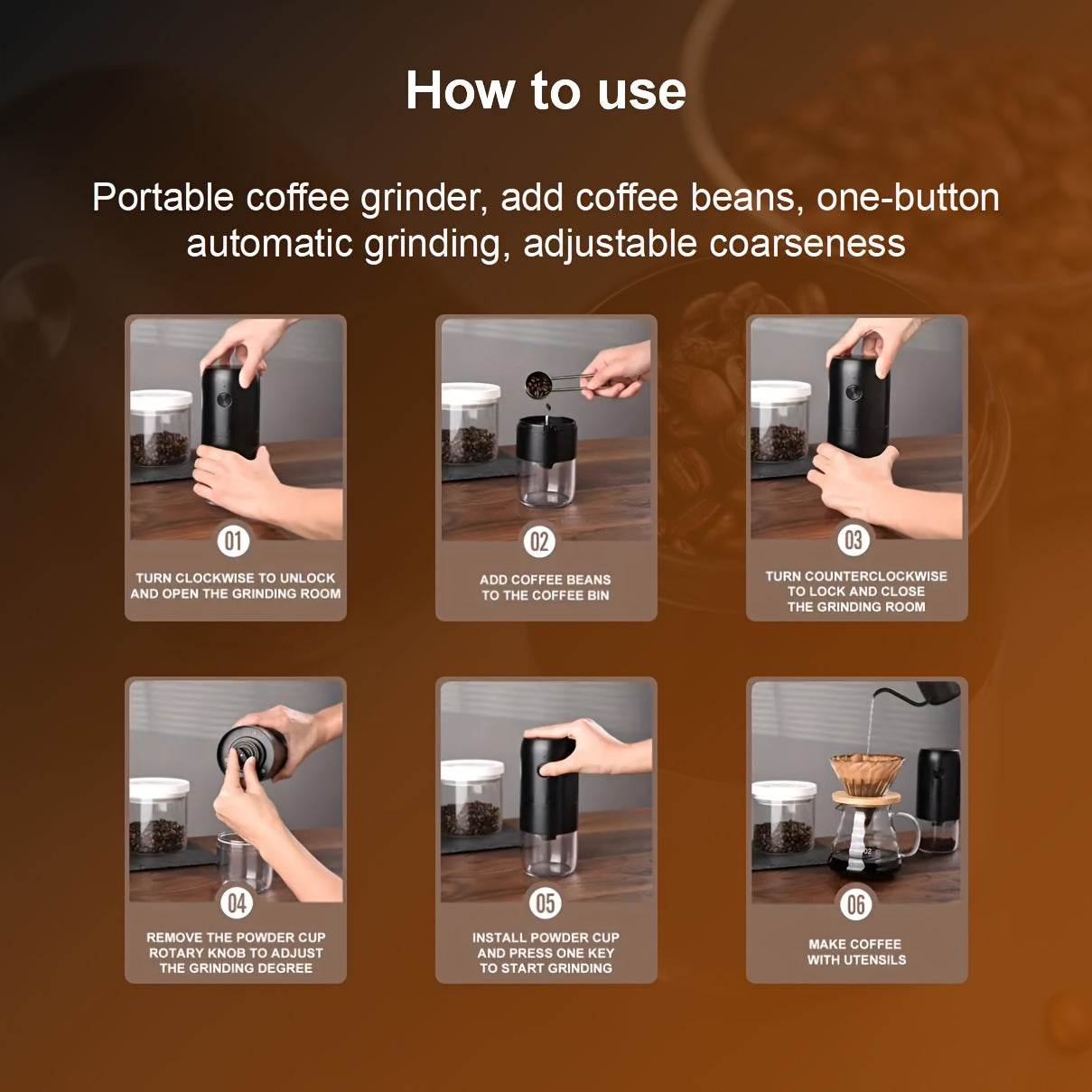 How to use

Portable coffee grinder, add coffee beans, one-button automatic grinding, adjustable coarseness

01
TURN CLOCKWISE TO UNLOCK AND OPEN THE GRINDING ROOM

02
ADD COFFEE BEANS TO THE COFFEE BIN

03
TURN COUNTERCLOCKWISE TO LOCK AND CLOSE THE GRINDING ROOM

04
REMOVE THE POWDER CUP ROTARY KNOB TO ADJUST THE GRINDING DEGREE

05
INSTALL POWDER CUP AND PRESS ONE KEY TO START GRINDING

06
MAKE COFFEE WITH UTENSILS