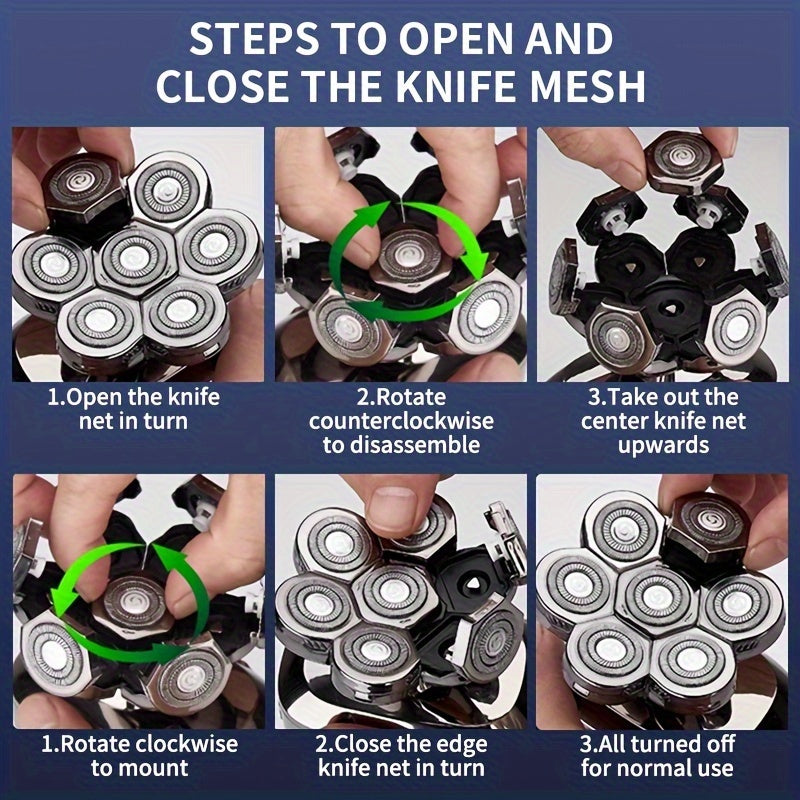 STEPS TO OPEN AND CLOSE THE KNIFE MESH

1.Open the knife net in turn

2.Rotate counterclockwise to disassemble

3.Take out the center knife net upwards

1.Rotate clockwise to mount

2.Close the edge knife net in turn

3.All turned off for normal use