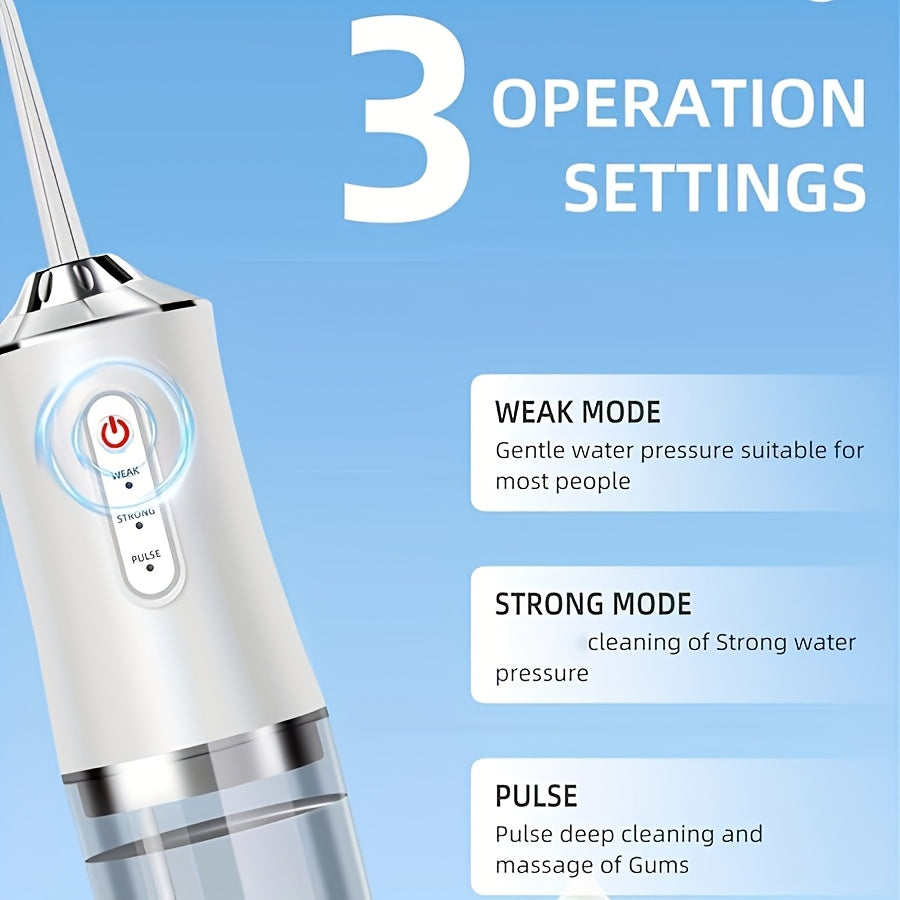 3 OPERATION SETTINGS

WEAK
STRONG
PULSE

WEAK MODE
Gentle water pressure suitable for most people

STRONG MODE
cleaning of Strong water pressure

PULSE
Pulse deep cleaning and massage of Gums