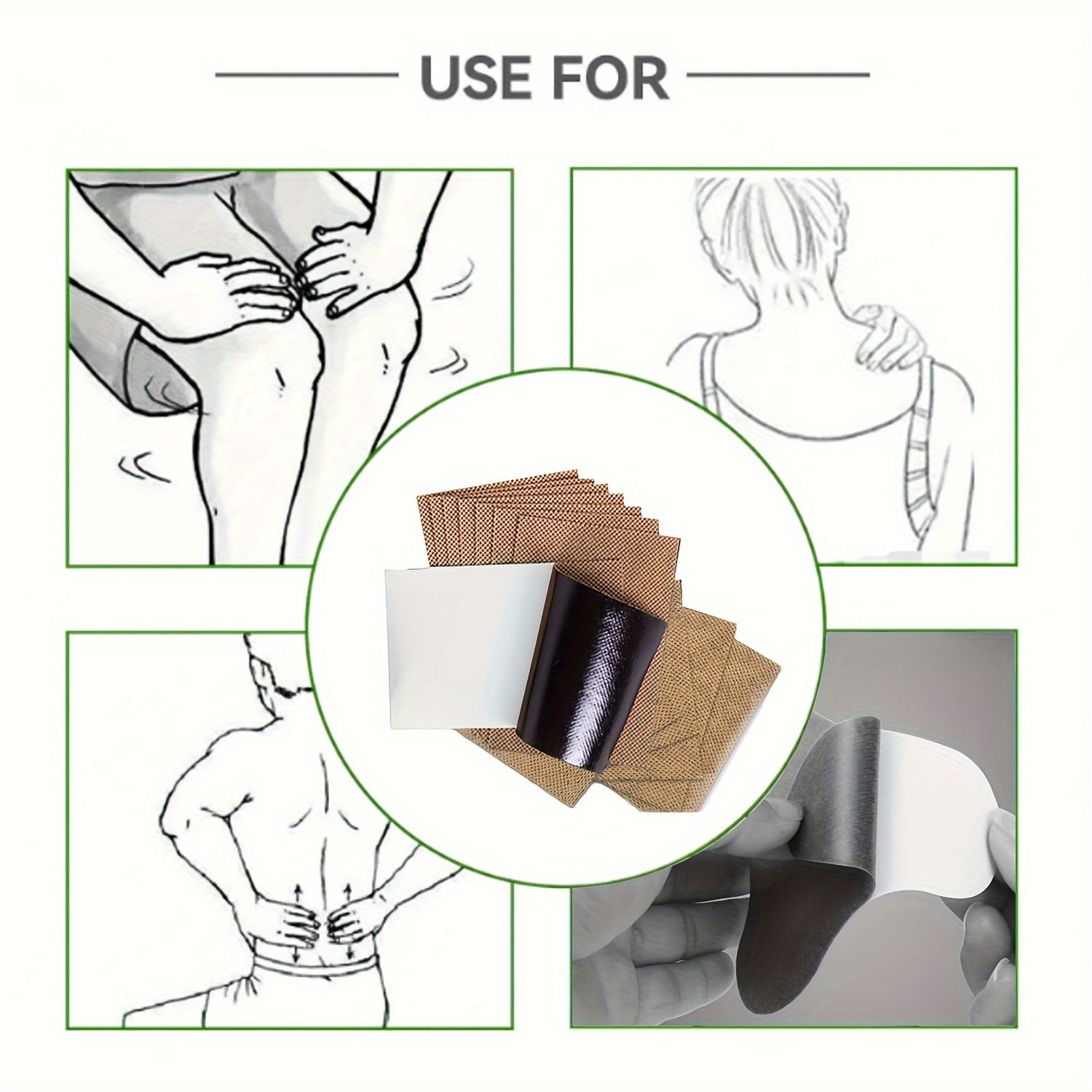 USE FOR