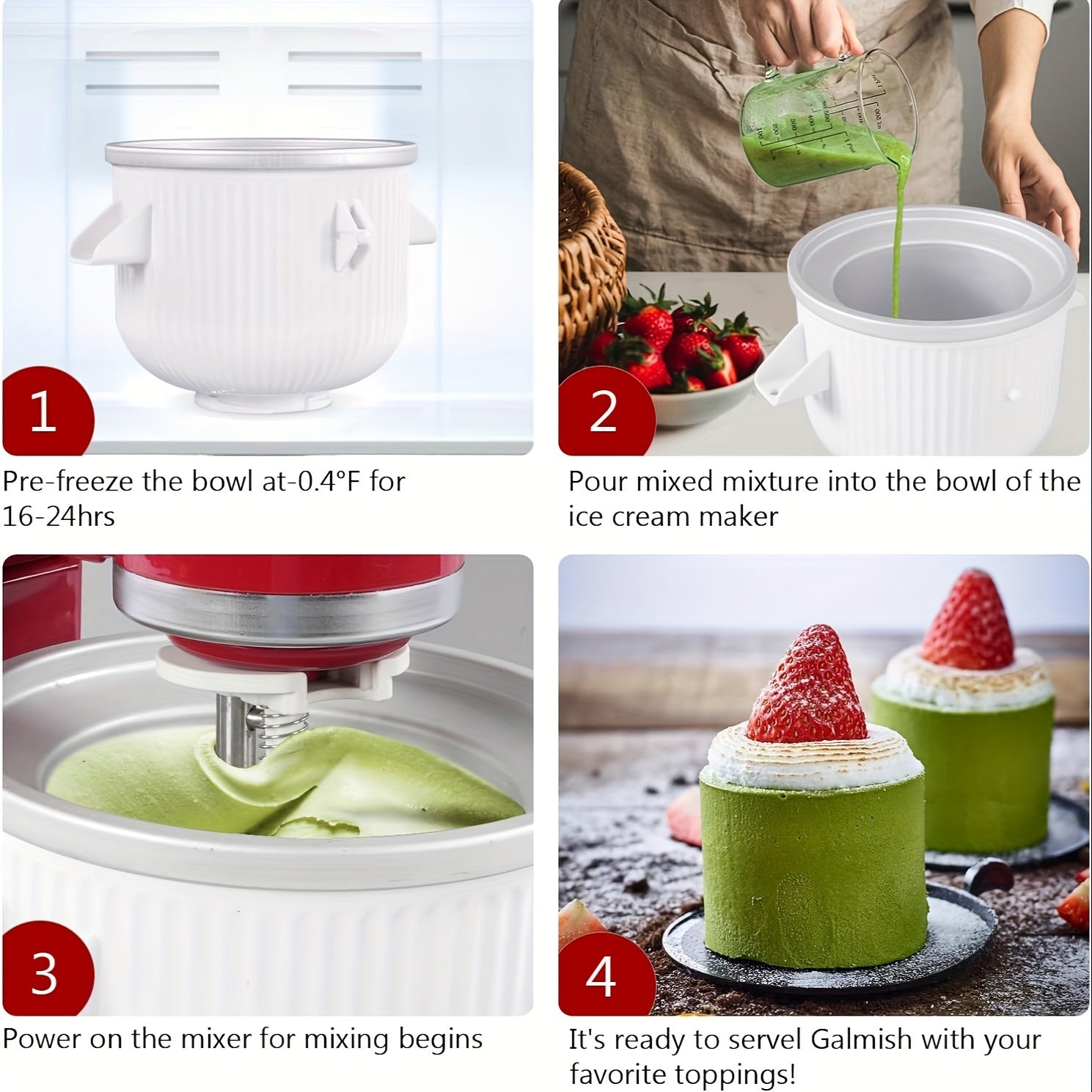 1

Pre-freeze the bowl at-0.4°F for 16-24hrs

2

Pour mixed mixture into the bowl of the ice cream maker

3

Power on the mixer for mixing begins

4

It's ready to servel Galmish with your favorite toppings!