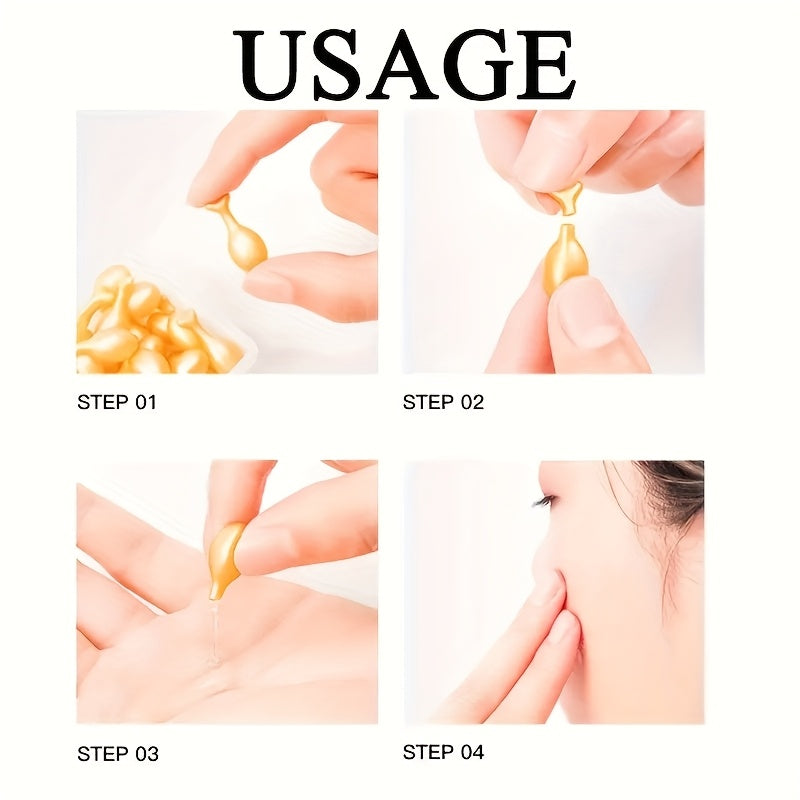 USAGE

STEP 01

STEP 02

STEP 03

STEP 04