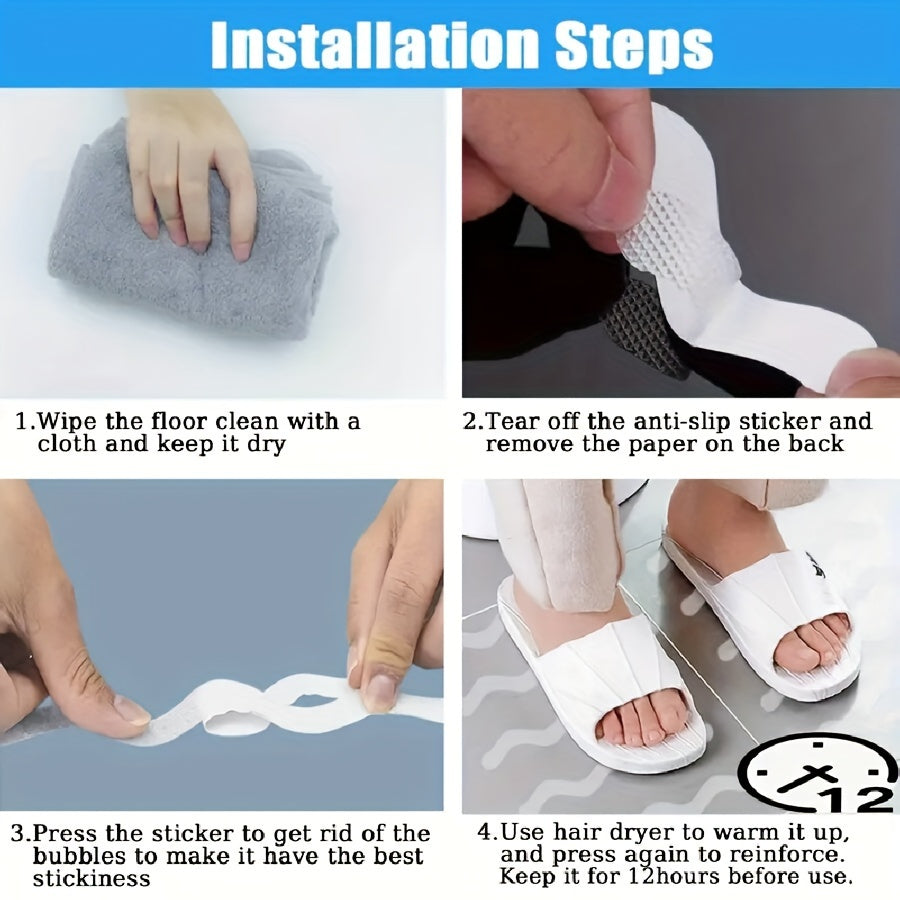 Installation Steps

1.Wipe the floor clean with a cloth and keep it dry

2.Tear off the anti-slip sticker and remove the paper on the back

3.Press the sticker to get rid of the bubbles to make it have the best stickiness

12

4.Use hair dryer to warm it up, and press again to reinforce. Keep it for 12hours before use.