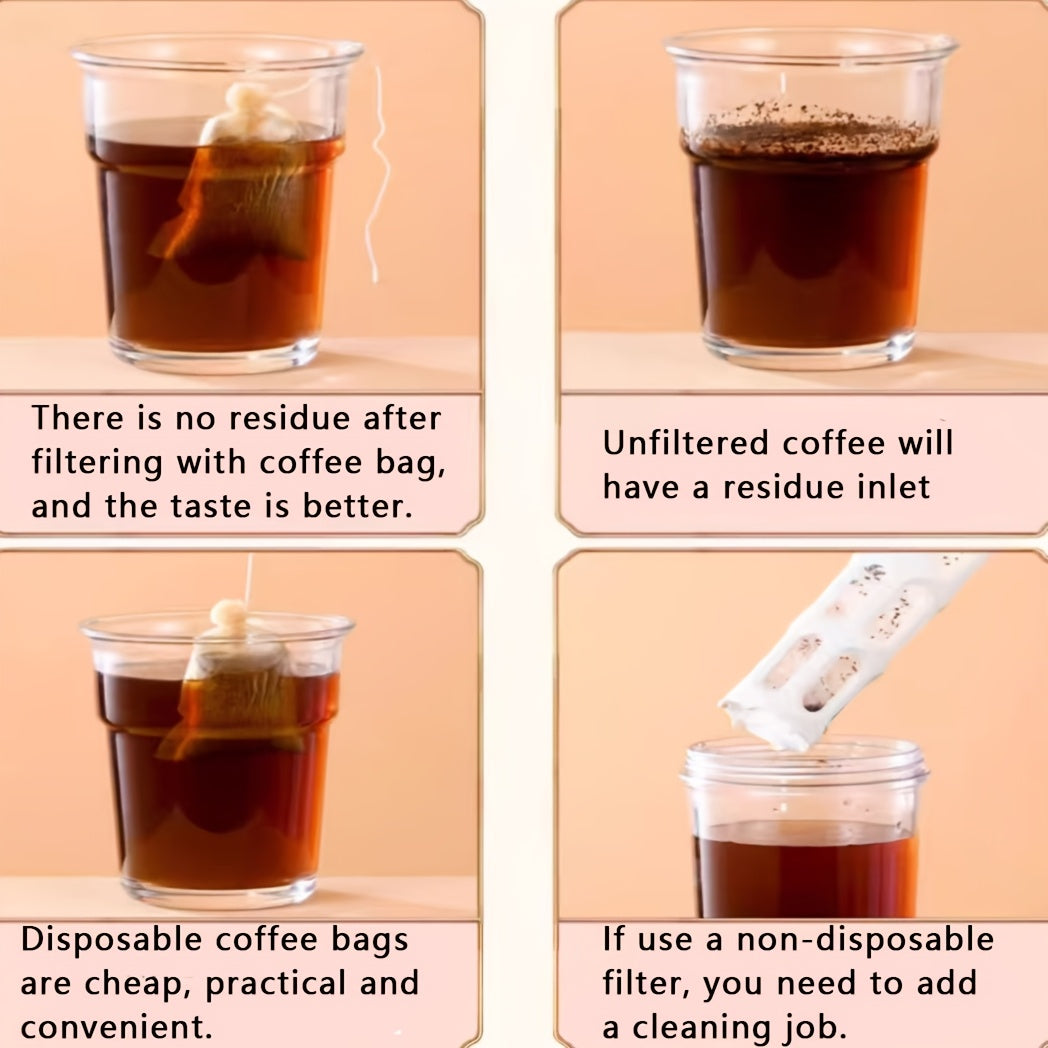 There is no residue after filtering with coffee bag, and the taste is better.

Unfiltered coffee will have a residue inlet

Disposable coffee bags are cheap, practical and convenient.

If use a non-disposable filter, you need to add a cleaning job.