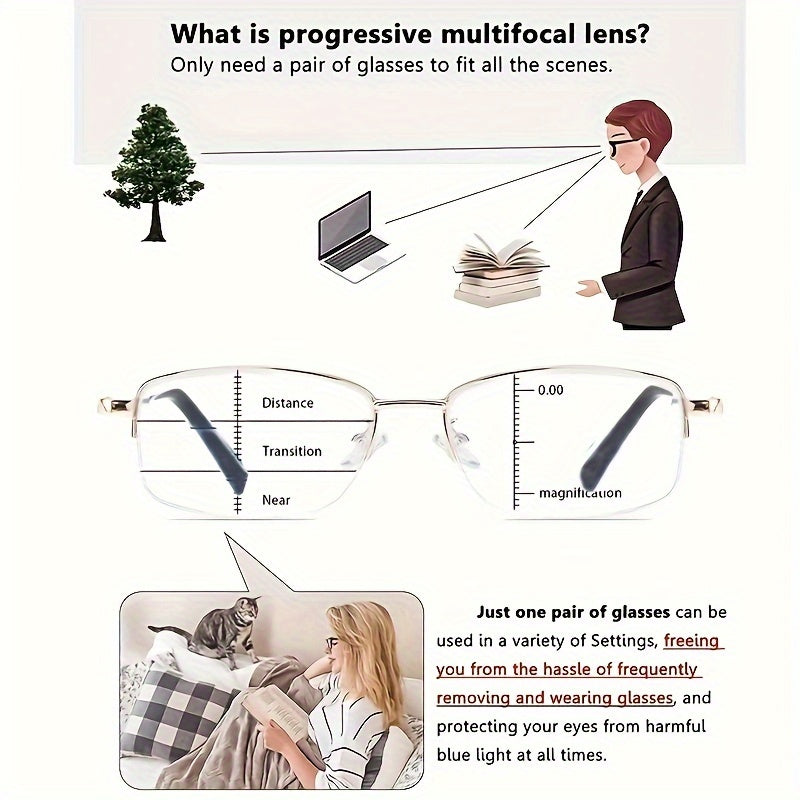 What is progressive multifocal lens?
Only need a pair of glasses to fit all the scenes.

Distance
Transition
Near

0.00
magnification

Just one pair of glasses can be used in a variety of Settings, freeing you from the hassle of frequently removing and wearing glasses, and protecting your eyes from harmful blue light at all times.