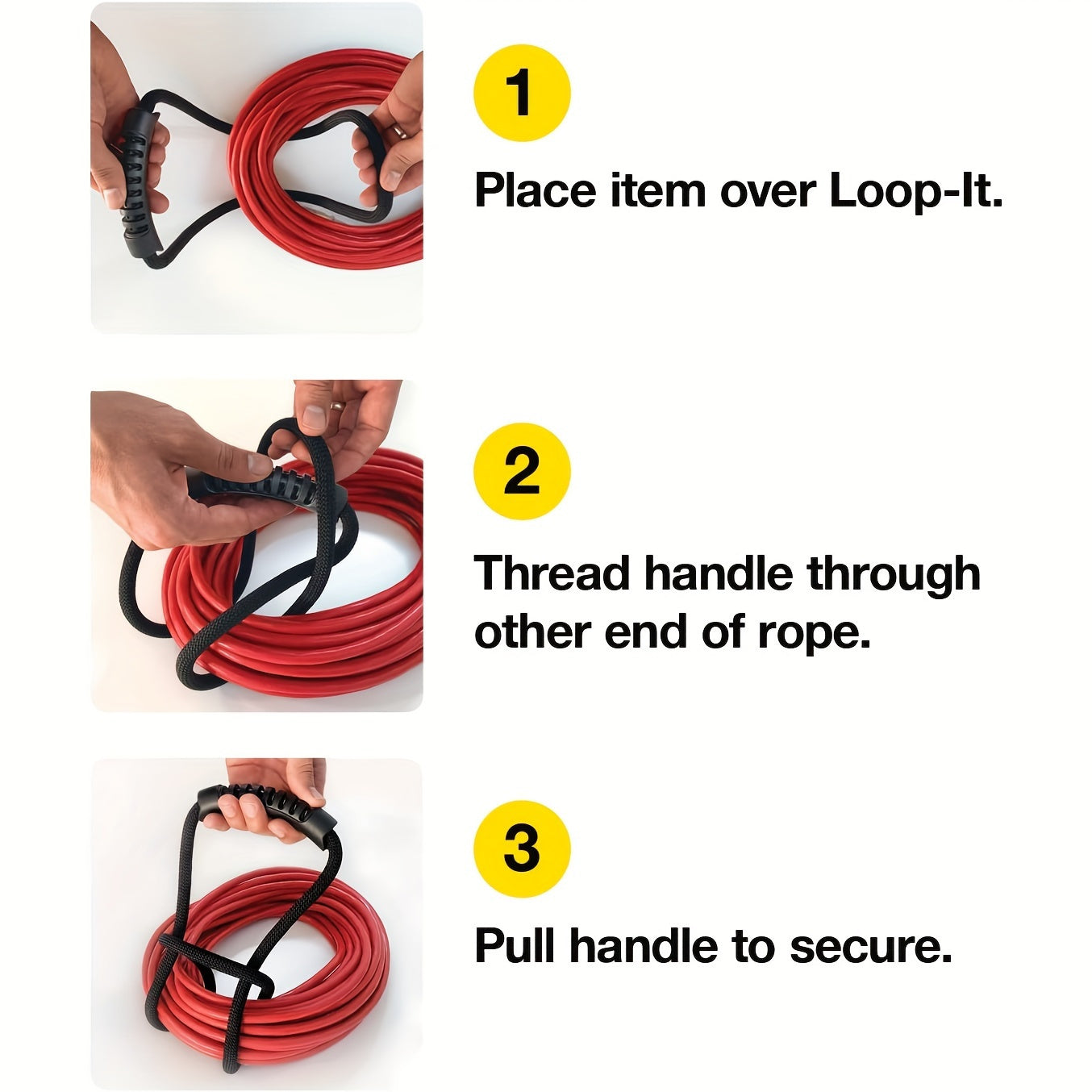 1

Place item over Loop-It.

2

Thread handle through other end of rope.

3

Pull handle to secure.