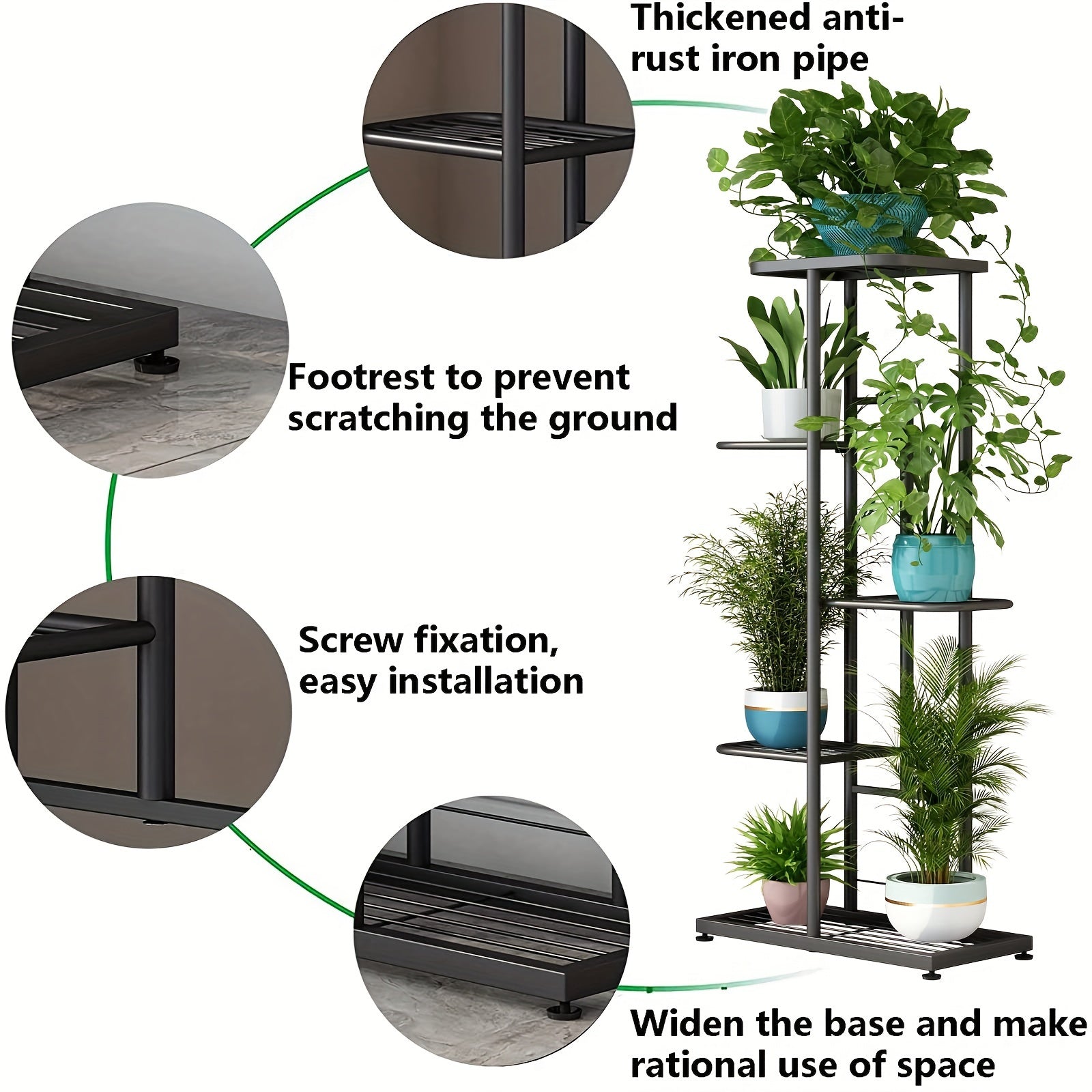 Thickened anti-rust iron pipe

Footrest to prevent scratching the ground

Screw fixation, easy installation

Widen the base and make rational use of space