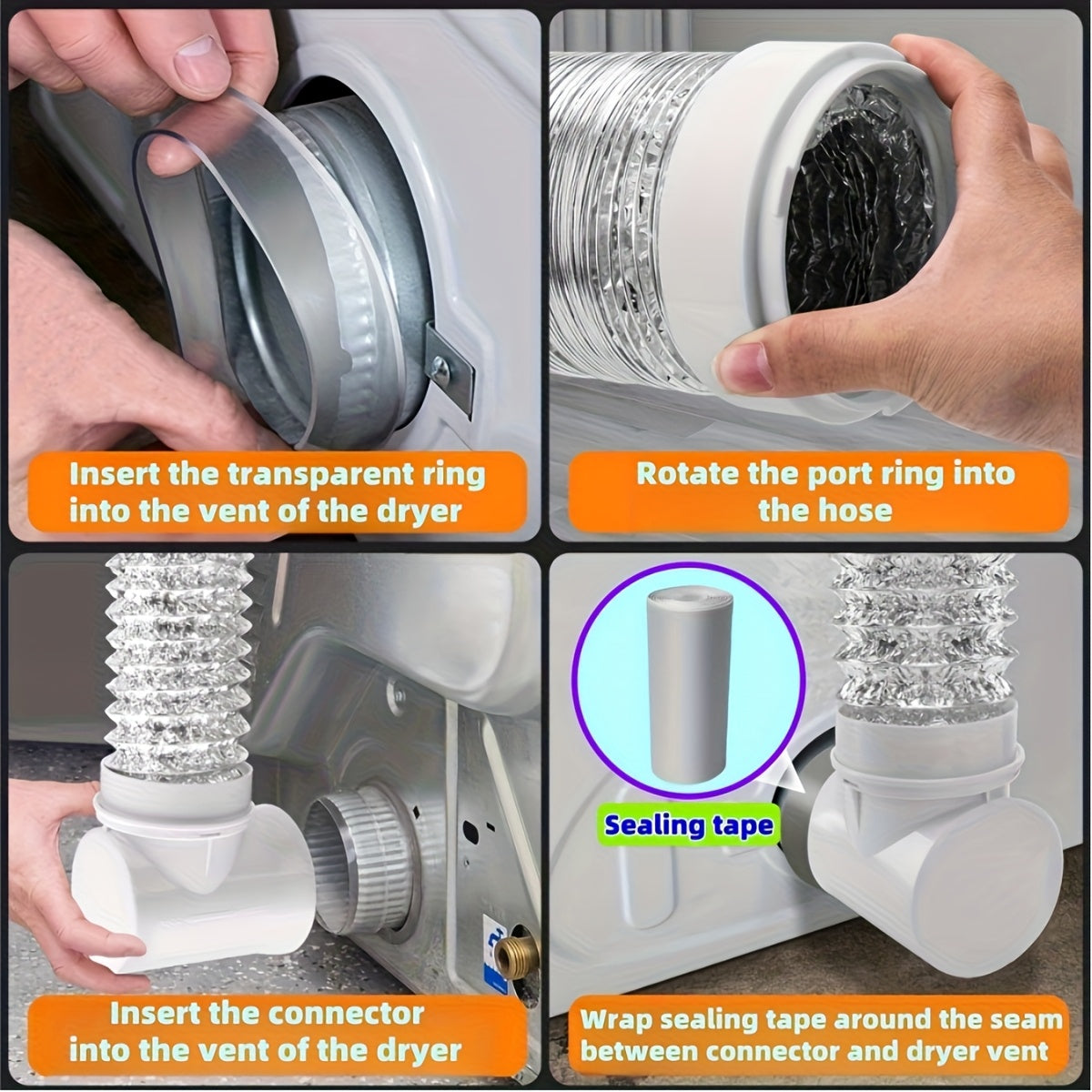 Insert the transparent ring into the vent of the dryer

Rotate the port ring into the hose

Insert the connector into the vent of the dryer

Sealing tape

Wrap sealing tape around the seam between connector and dryer vent