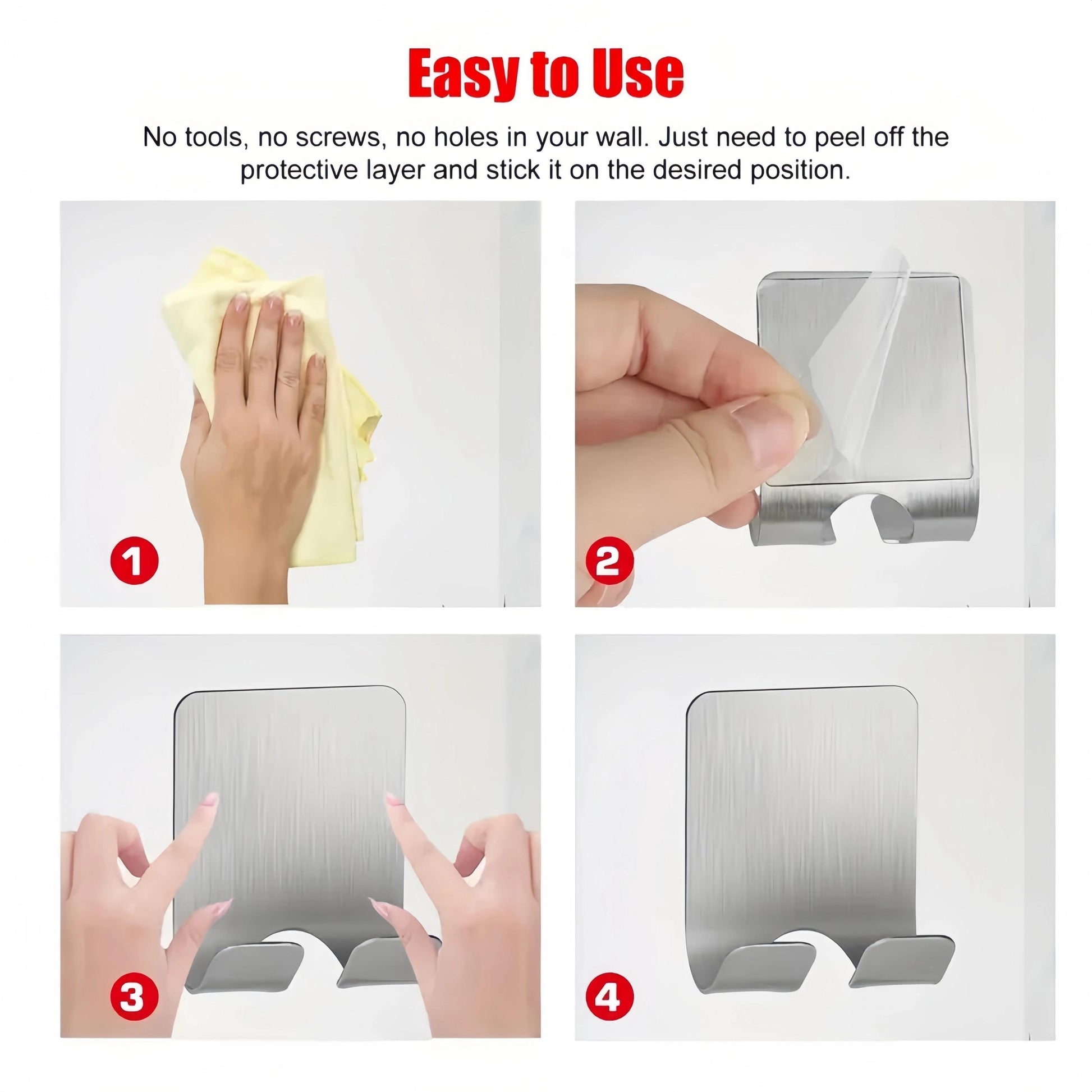 Easy to Use

No tools, no screws, no holes in your wall. Just need to peel off the protective layer and stick it on the desired position.

1

2

3

4