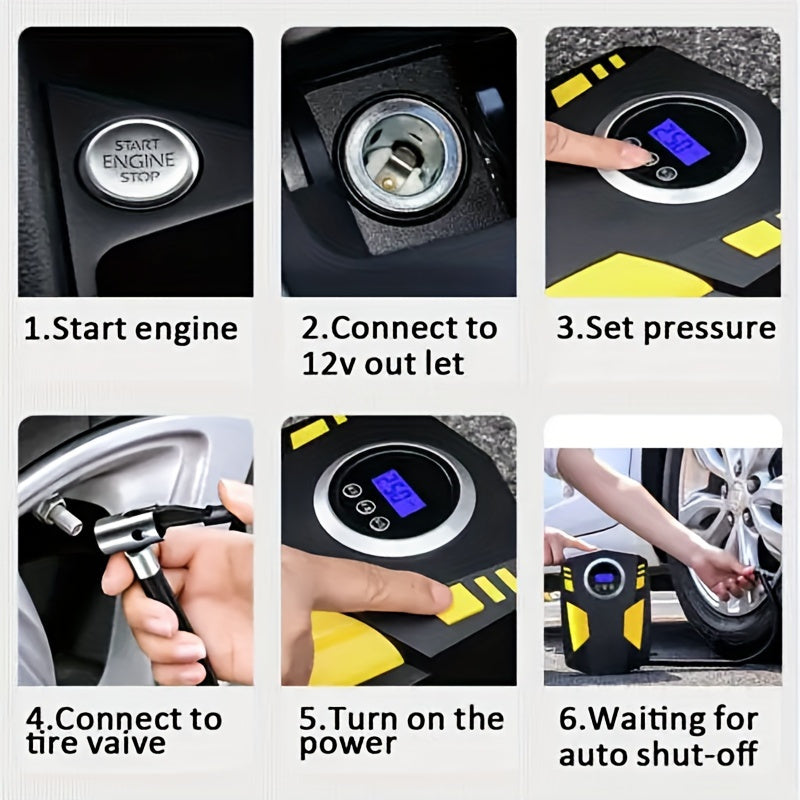 START ENGINE STOP

1.Start engine

2.Connect to 12v out let

25.0

3.Set pressure

4.Connect to tire vaive

25.0

5.Turn on the power

6.Waiting for auto shut-off