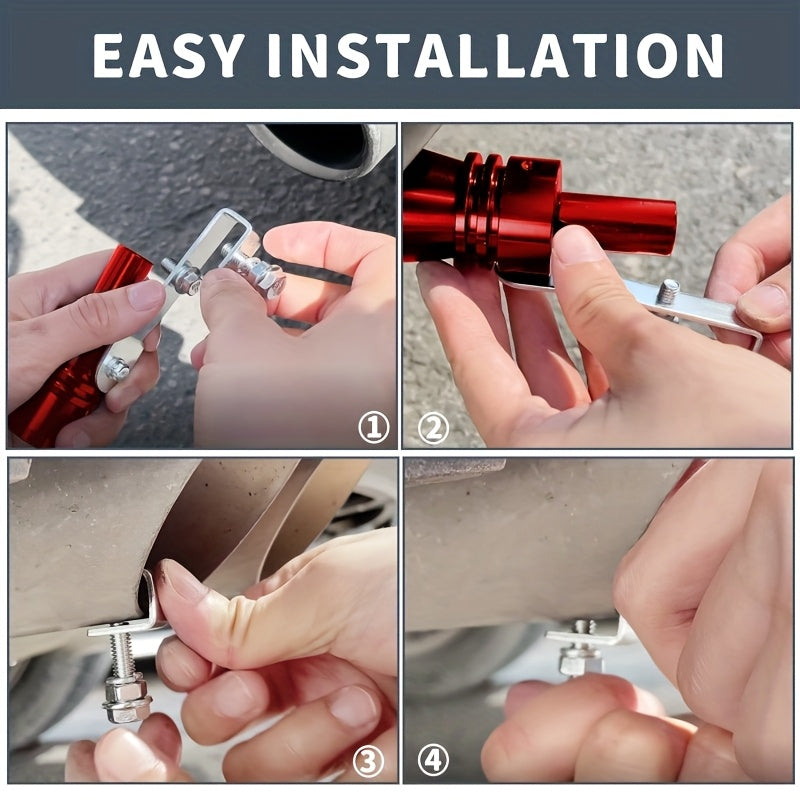 EASY INSTALLATION

①

②

③

④