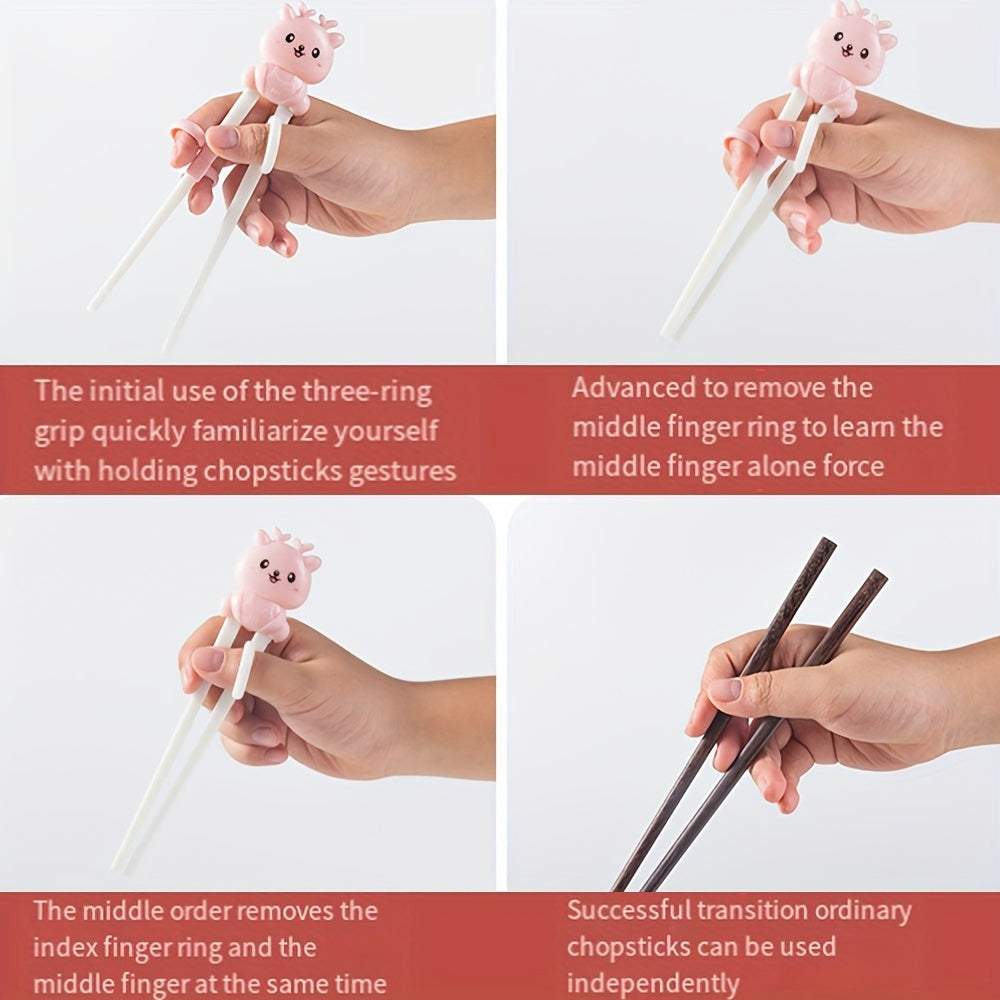 The initial use of the three-ring grip quickly familiarize yourself with holding chopsticks gestures

Advanced to remove the middle finger ring to learn the middle finger alone force

The middle order removes the index finger ring and the middle finger at the same time

Successful transition ordinary chopsticks can be used independently