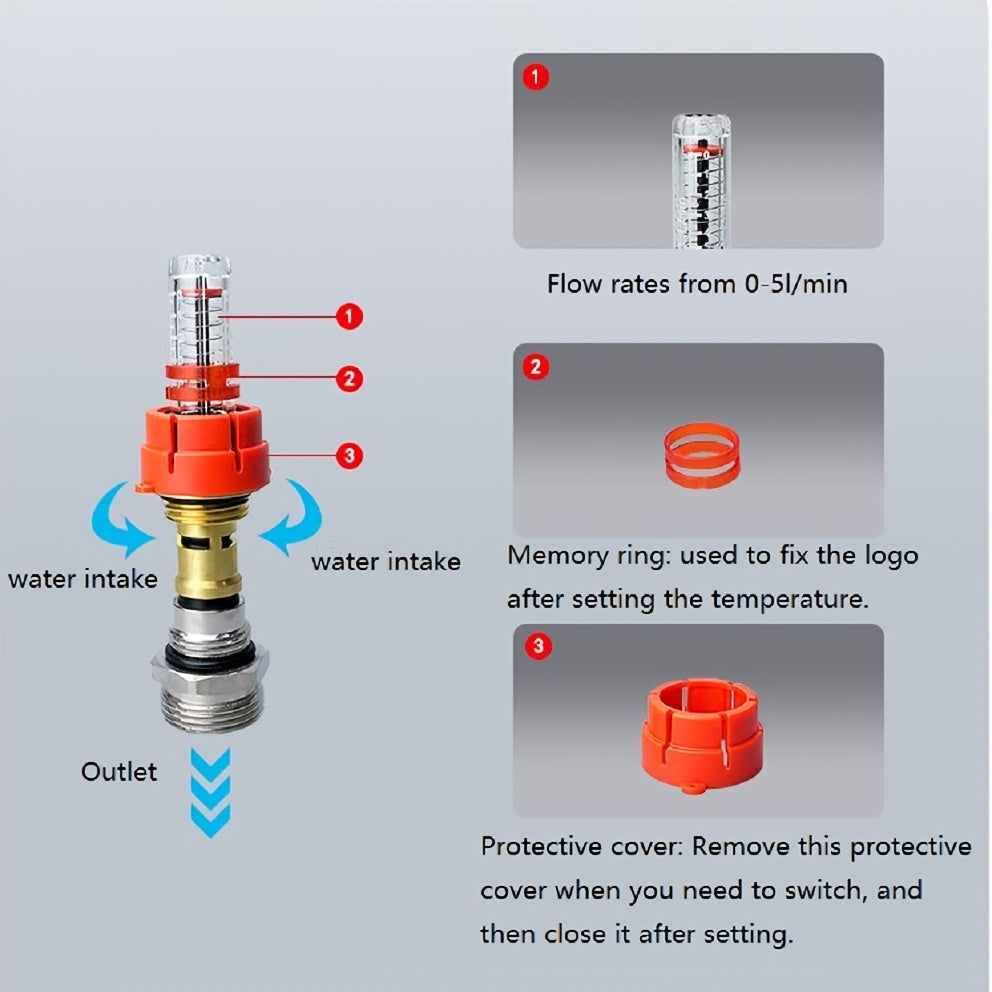 1

2

3

water intake

water intake

Outlet

1

Flow rates from 0-5l/min

2

Memory ring: used to fix the logo after setting the temperature.

3

Protective cover: Remove this protective cover when you need to switch, and then close it after setting.