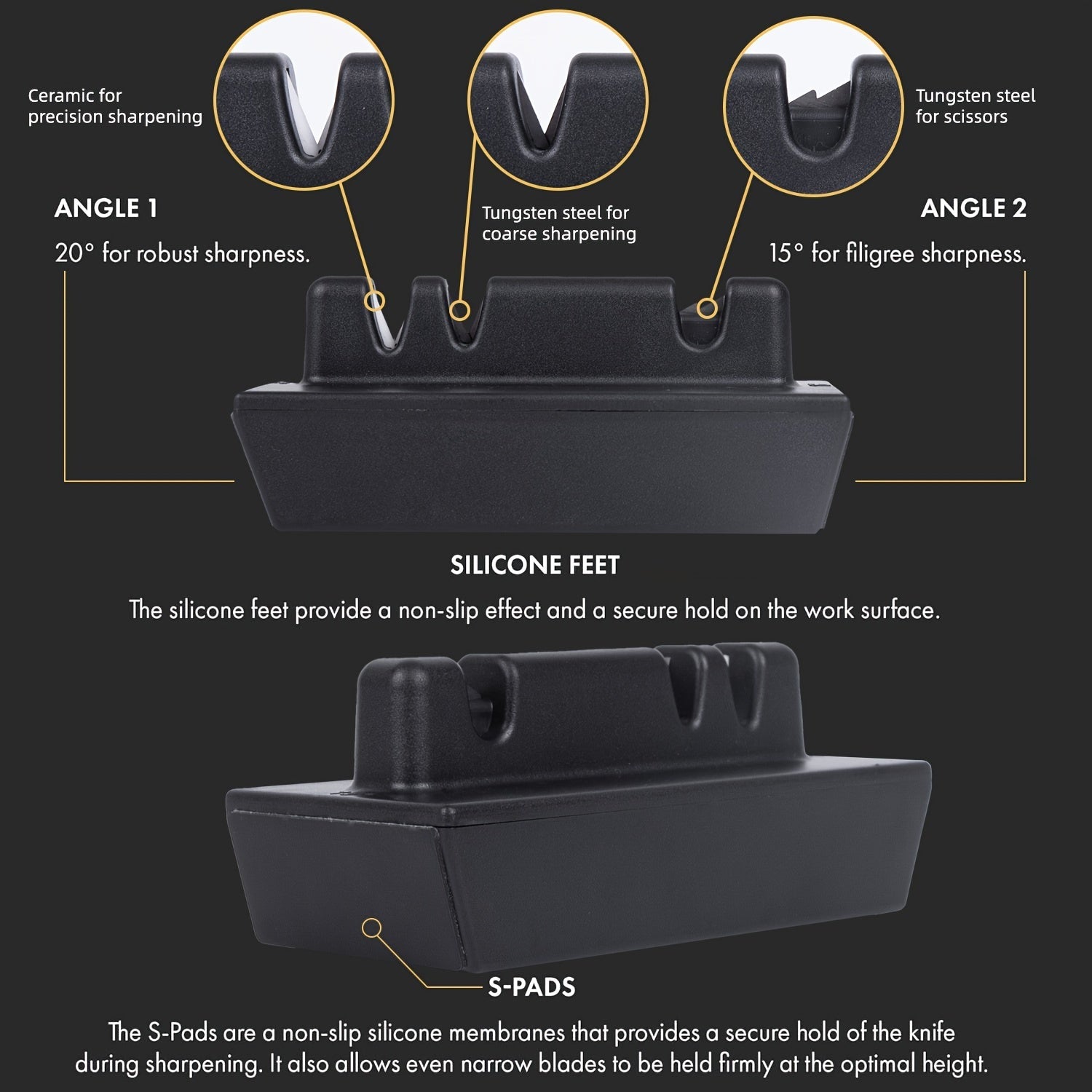 Ceramic for precision sharpening

Tungsten steel for scissors

ANGLE 1

20° for robust sharpness.

Tungsten steel for coarse sharpening

ANGLE 2

15° for filigree sharpness.

SILICONE FEET

The silicone feet provide a non-slip effect and a secure hold on the work surface.

S-PADS

The S-Pads are a non-slip silicone membranes that provides a secure hold of the knife during sharpening. It also allows even narrow blades to be held firmly at the optimal height.