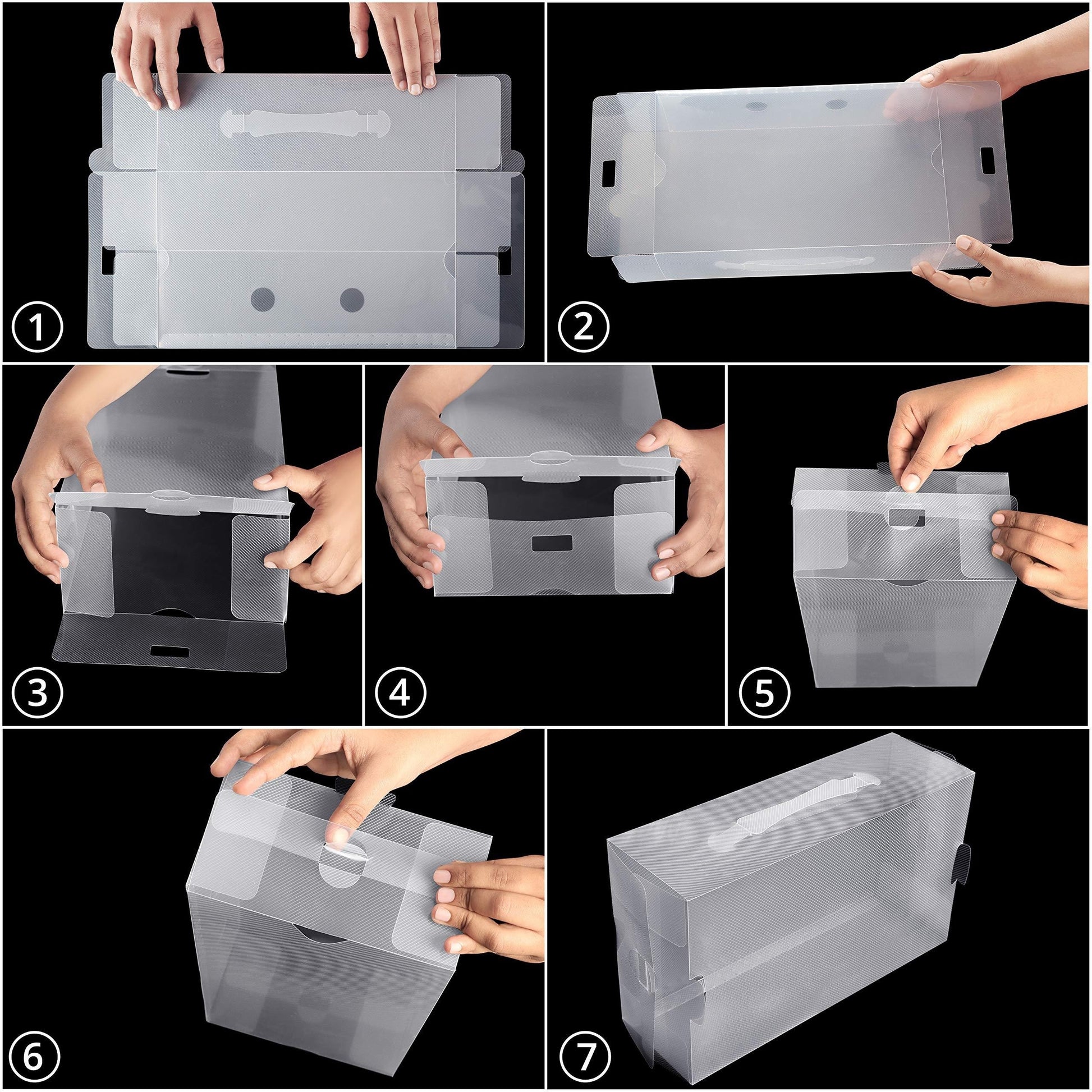 1

2

3

4

5

6

7