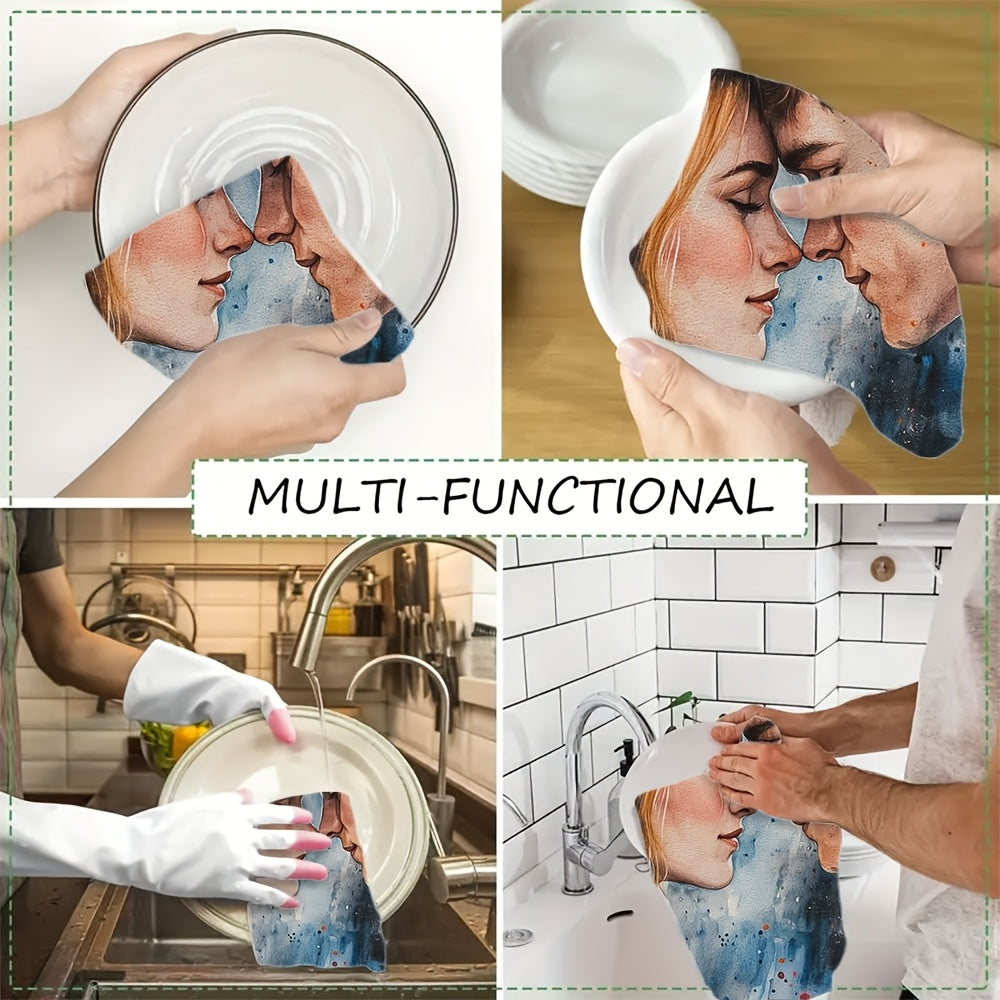 MULTI-FUNCTIONAL