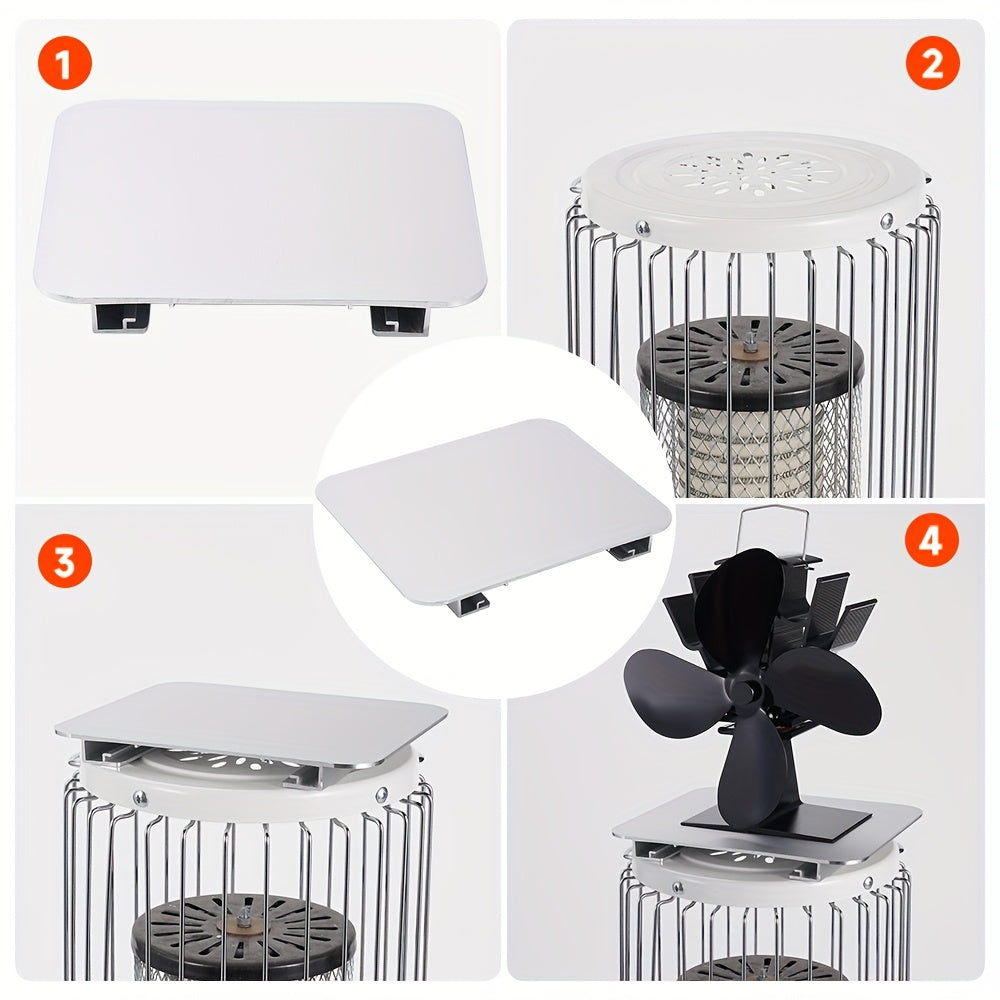 1

2

3

4