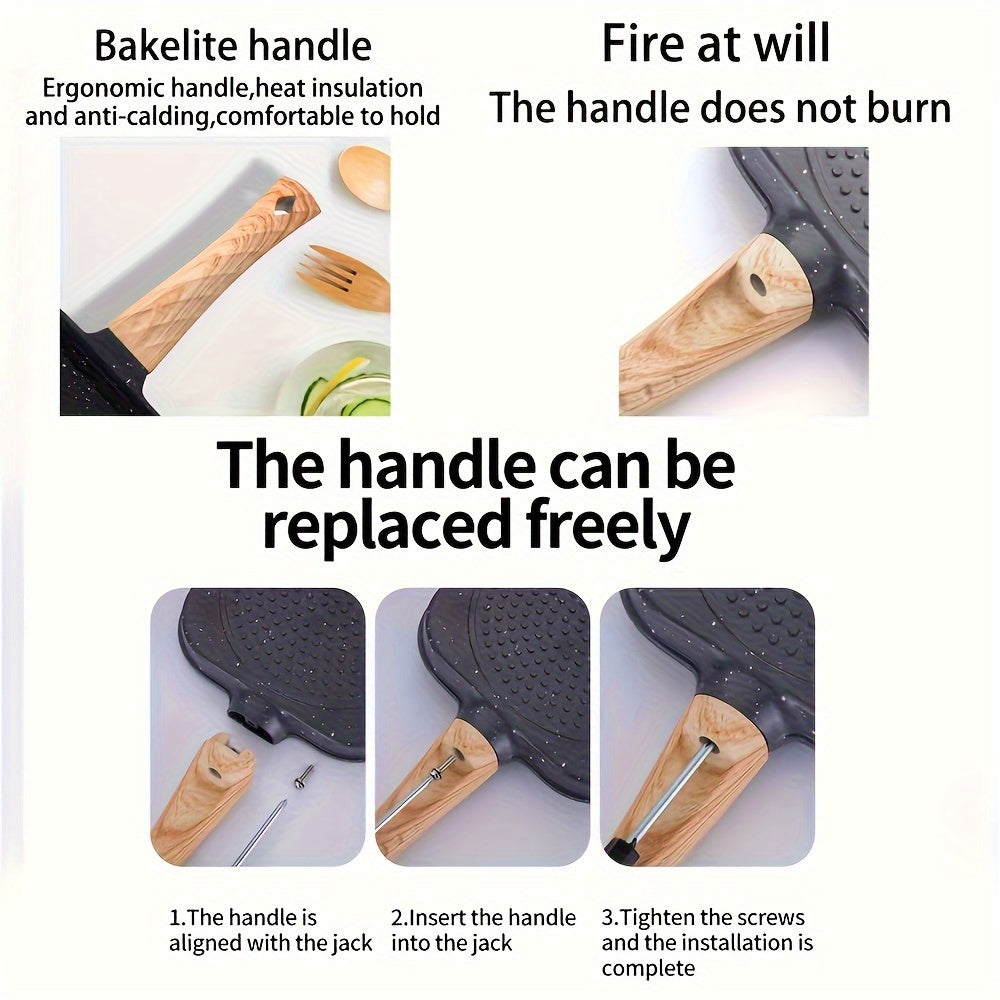 Bakelite handle
Ergonomic handle,heat insulation and anti-calding,comfortable to hold

Fire at will
The handle does not burn

The handle can be replaced freely

1.The handle is aligned with the jack

2.Insert the handle into the jack

3.Tighten the screws and the installation is complete