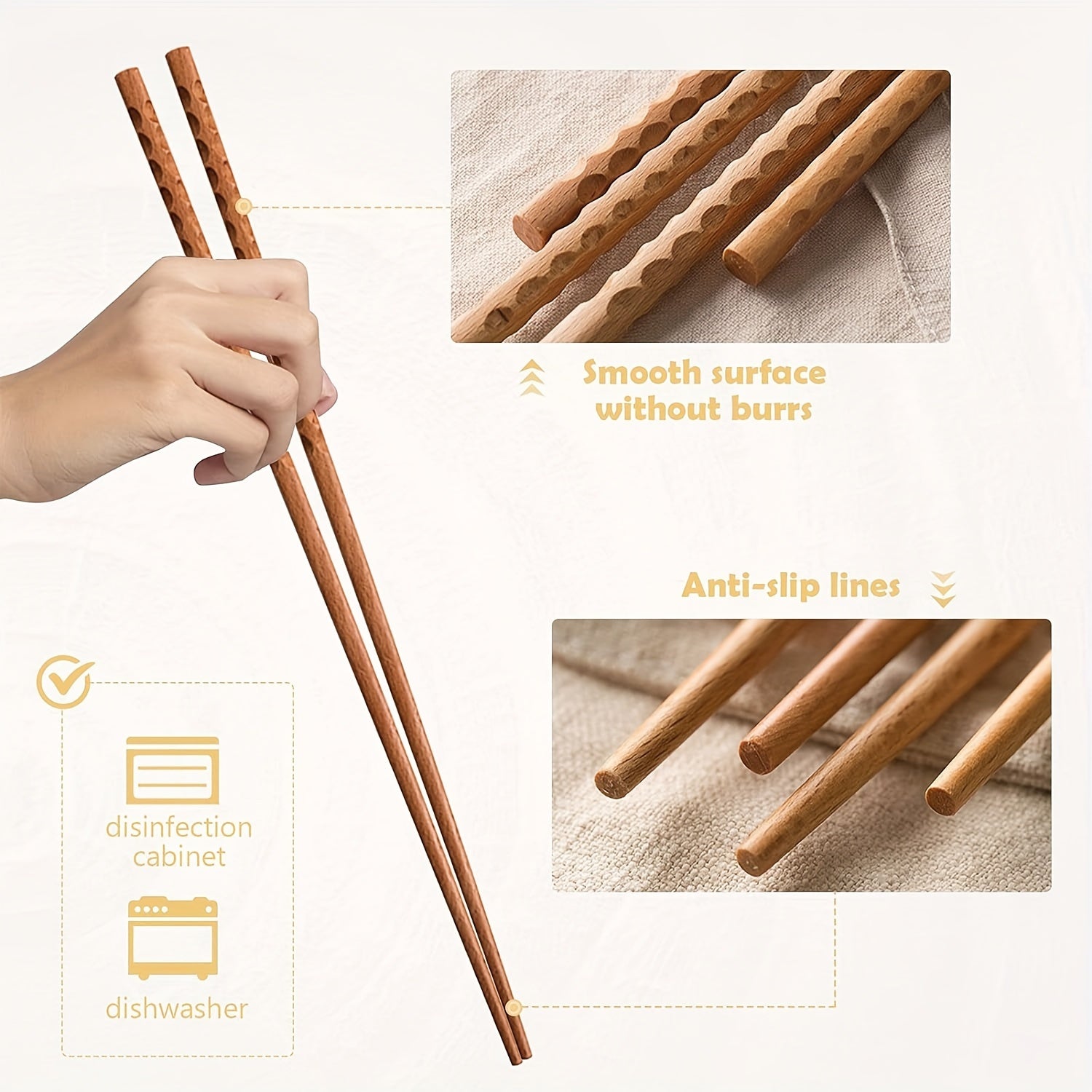 Smooth surface without burrs

Anti-slip lines

disinfection cabinet

dishwasher