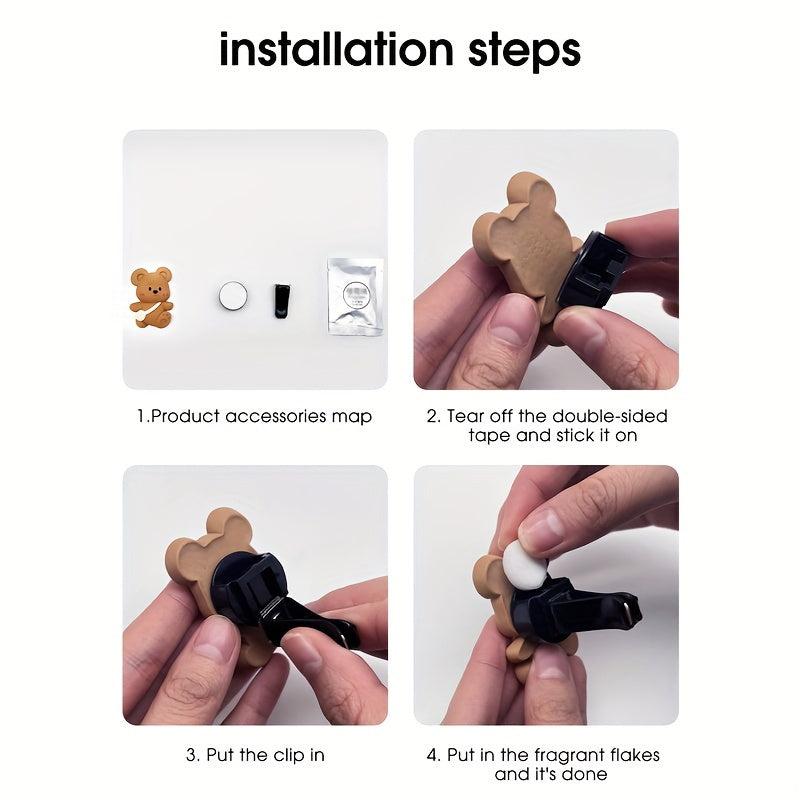 installation steps

1.Product accessories map

2. Tear off the double-sided tape and stick it on

3. Put the clip in

4. Put in the fragrant flakes and it's done