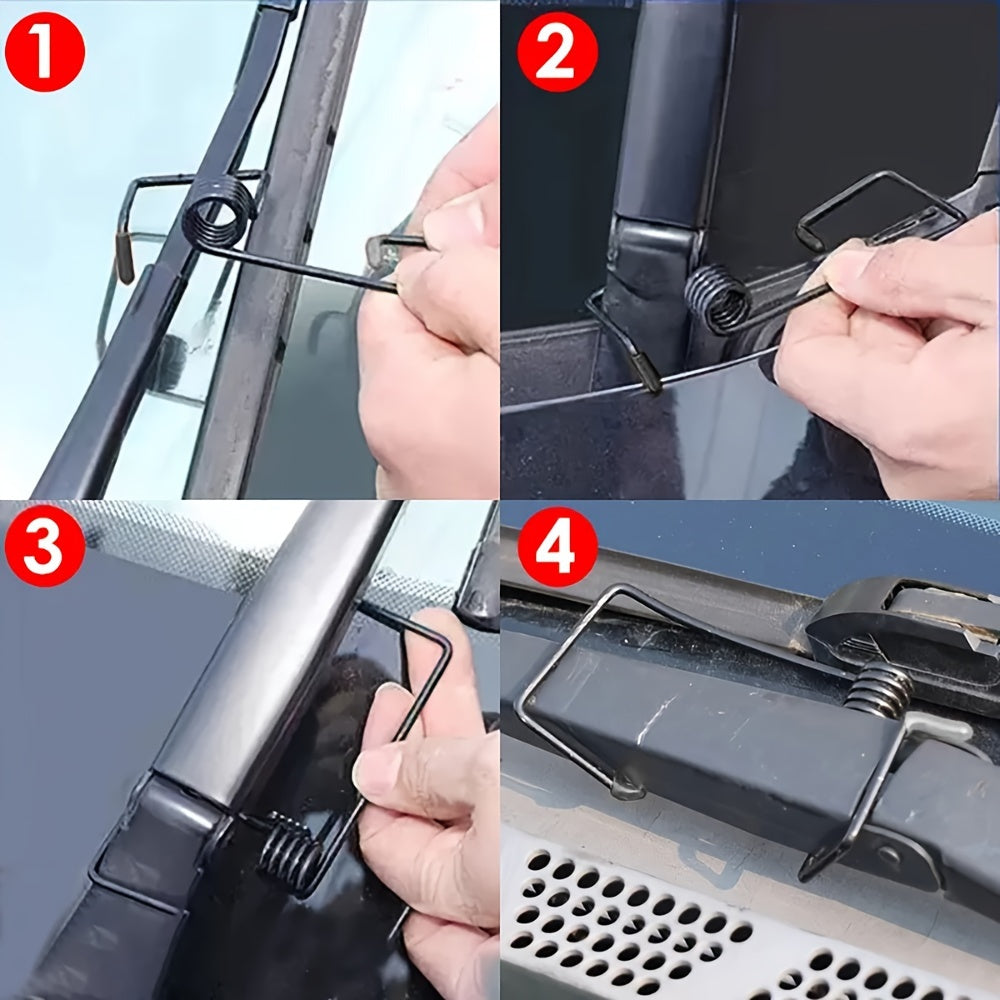 1
2
3
4