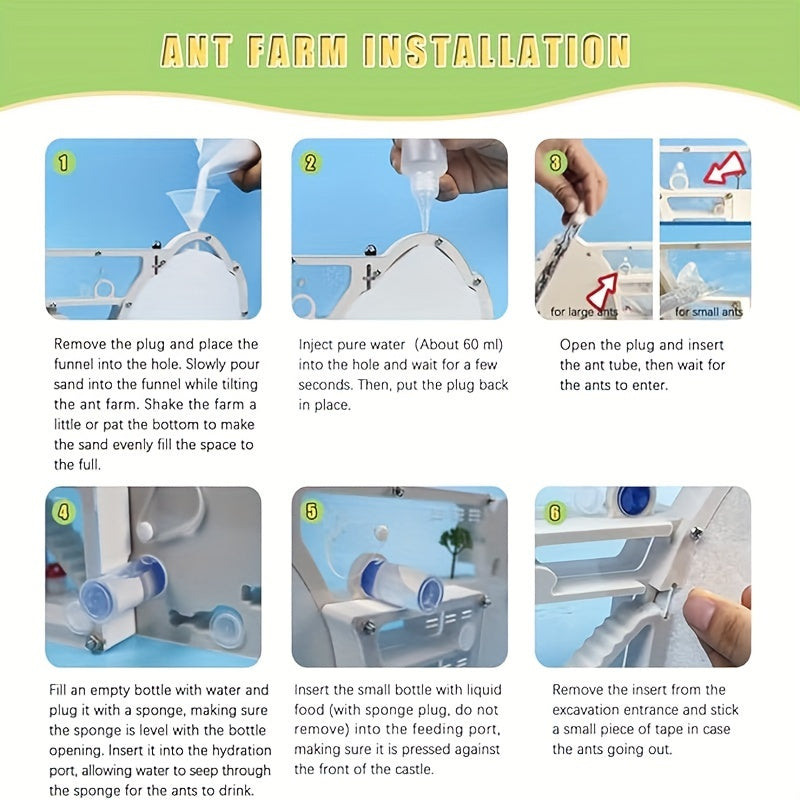 ANT FARM INSTALLATION

1

Remove the plug and place the funnel into the hole. Slowly pour sand into the funnel while tilting the ant farm. Shake the farm a little or pat the bottom to make the sand evenly fill the space to the full.

2

Inject pure water (About 60 ml) into the hole and wait for a few seconds. Then, put the plug back in place.

3

for large ants

for small ants

Open the plug and insert the ant tube, then wait for the ants to enter.

4

Fill an empty bottle with water and plug it with a sponge, making sure the sponge is level with the bottle opening. Insert it into the hydration port, allowing water to seep through the sponge for the ants to drink.

5

Insert the small bottle with liquid food (with sponge plug, do not remove) into the feeding port, making sure it is pressed against the front of the castle.

6

Remove the insert from the excavation entrance and stick a small piece of tape in case the ants going out.