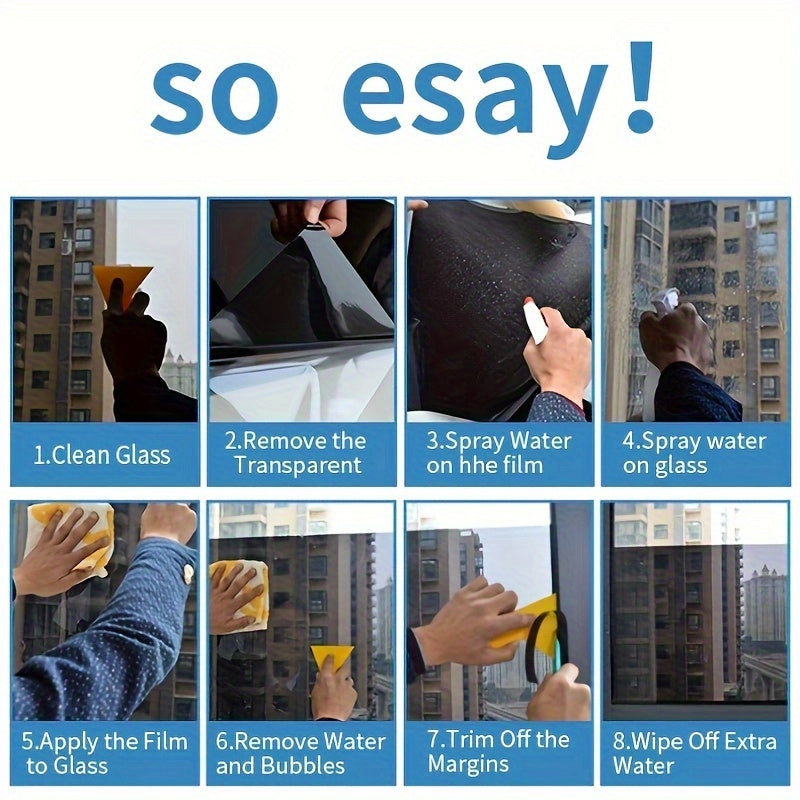 so esay!

1.Clean Glass

2.Remove the Transparent

3.Spray Water on hhe film

4.Spray water on glass

5.Apply the Film to Glass

6.Remove Water and Bubbles

7.Trim Off the Margins

8.Wipe Off Extra Water