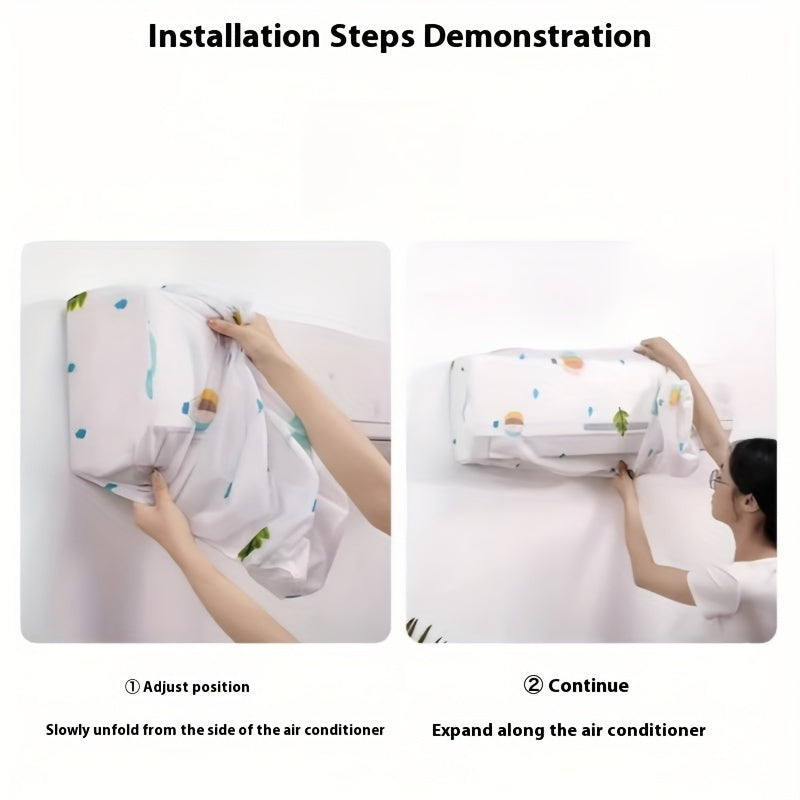 Installation Steps Demonstration

① Adjust position

Slowly unfold from the side of the air conditioner

② Continue

Expand along the air conditioner