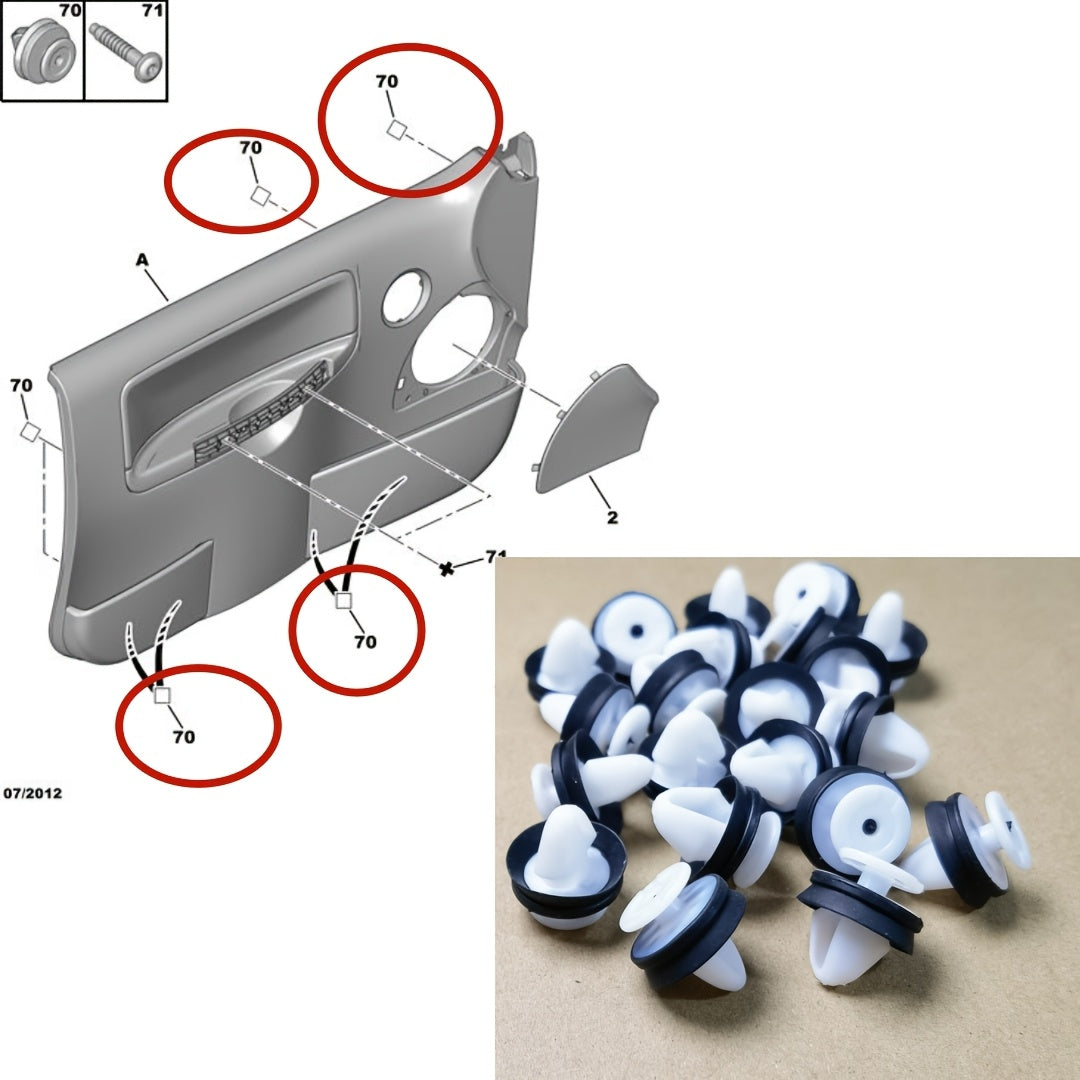 70
71
70
70
A
70
2
71
70
70
07/2012