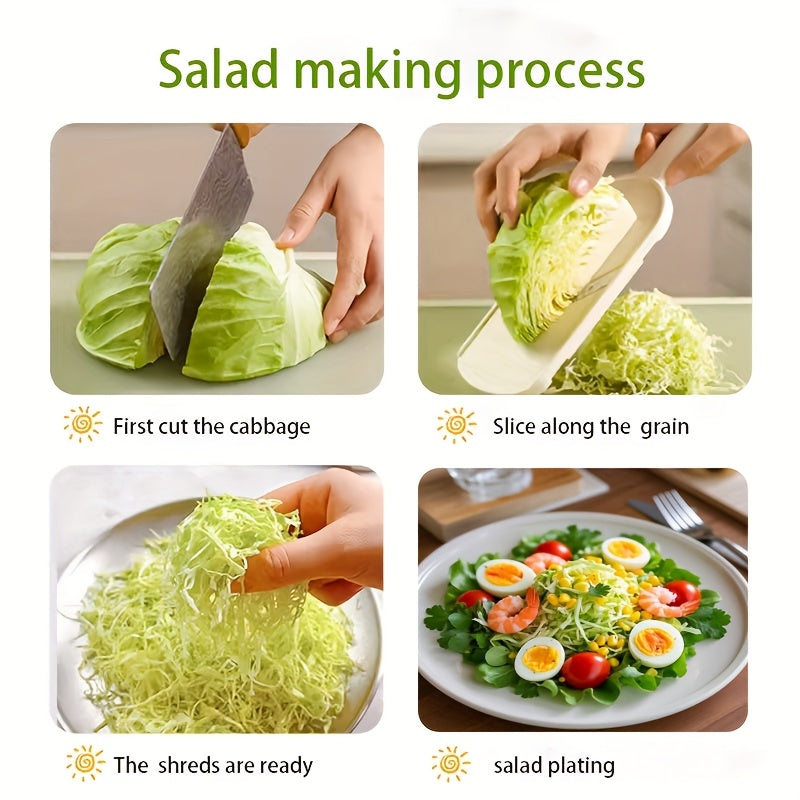 Salad making process

First cut the cabbage

Slice along the grain

The shreds are ready

salad plating