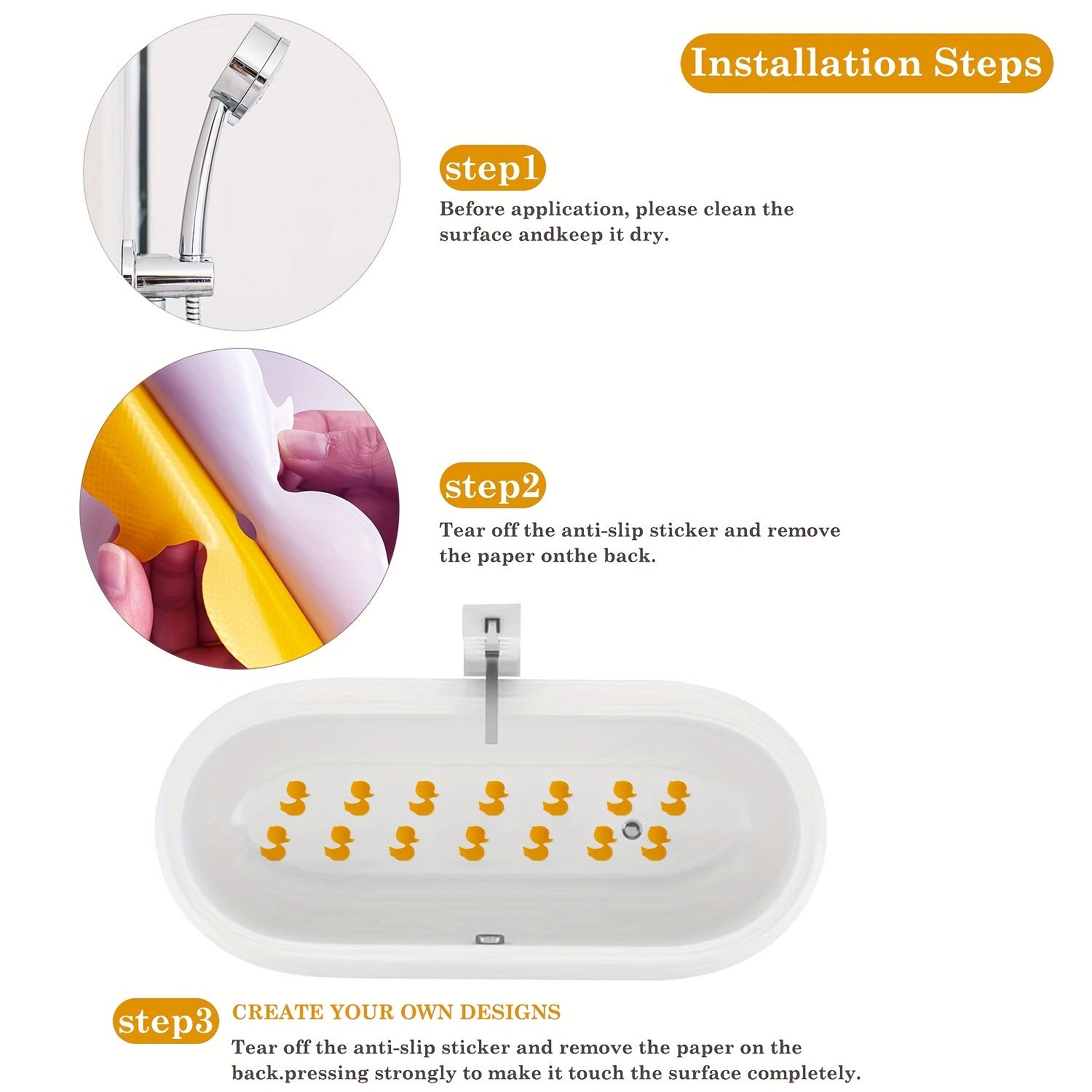 Installation Steps

step1

Before application, please clean the surface andkeep it dry.

step2

Tear off the anti-slip sticker and remove the paper onthe back.

step3

CREATE YOUR OWN DESIGNS

Tear off the anti-slip sticker and remove the paper on the back.pressing strongly to make it touch the surface completely.