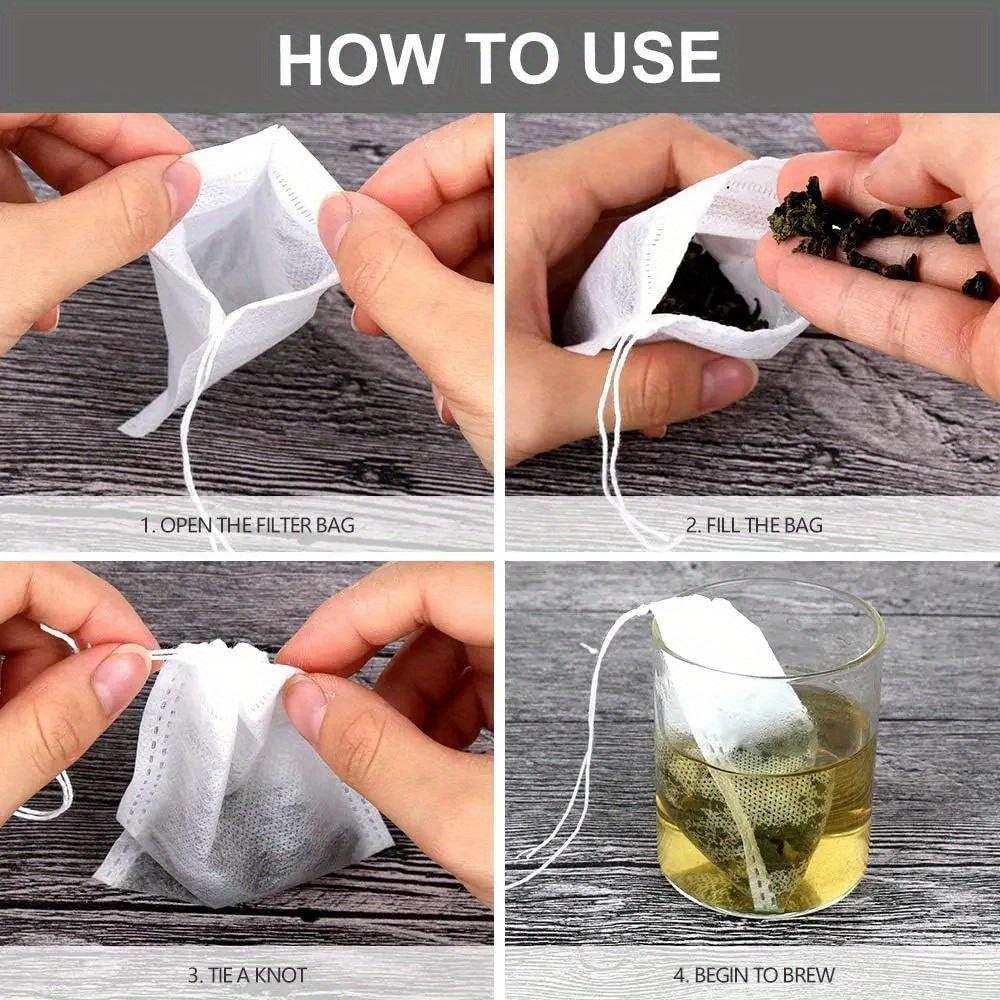 HOW TO USE

1. OPEN THE FILTER BAG

2. FILL THE BAG

3. TIE A KNOT

4. BEGIN TO BREW