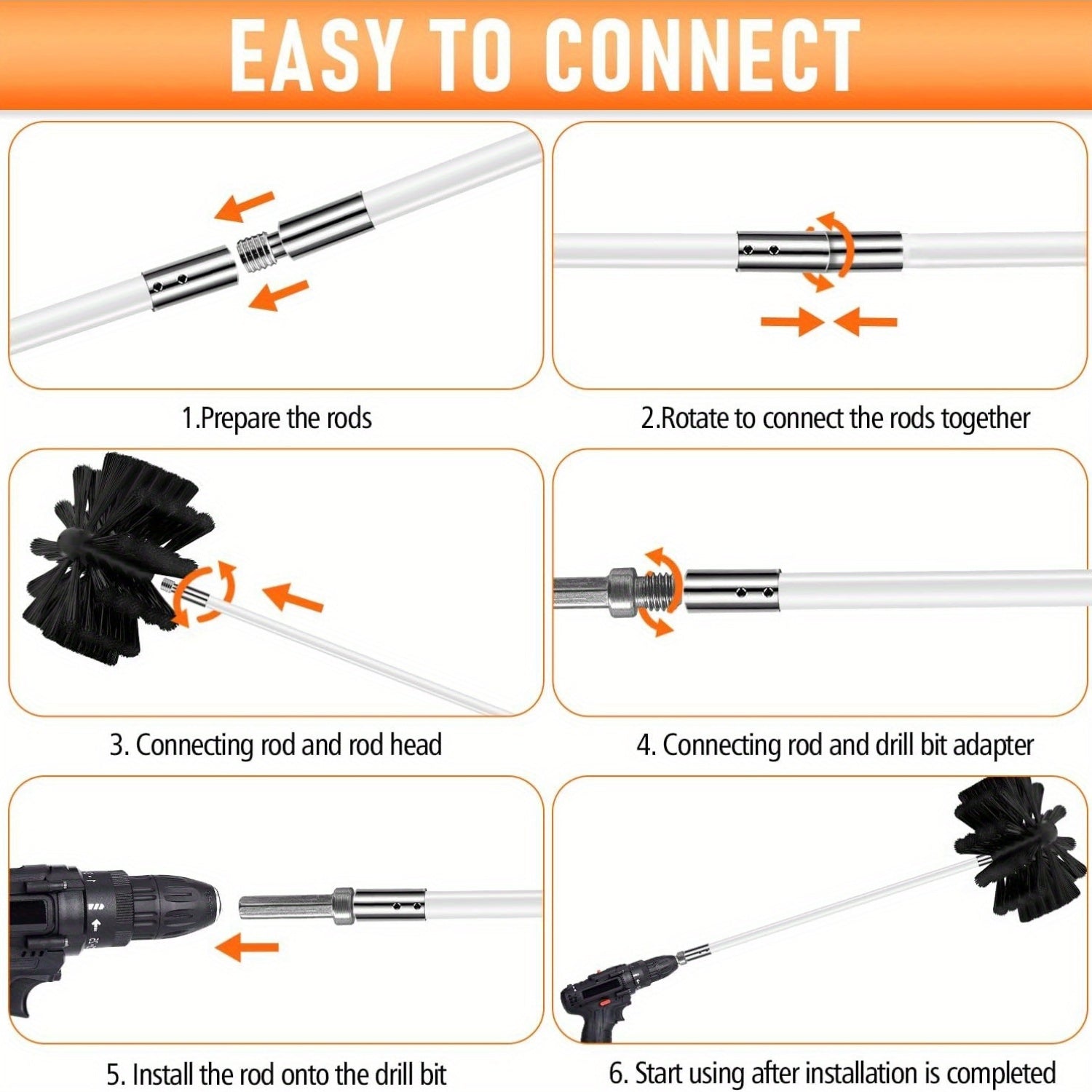 EASY TO CONNECT

1.Prepare the rods

2.Rotate to connect the rods together

3. Connecting rod and rod head

4. Connecting rod and drill bit adapter

5. Install the rod onto the drill bit

6. Start using after installation is completed