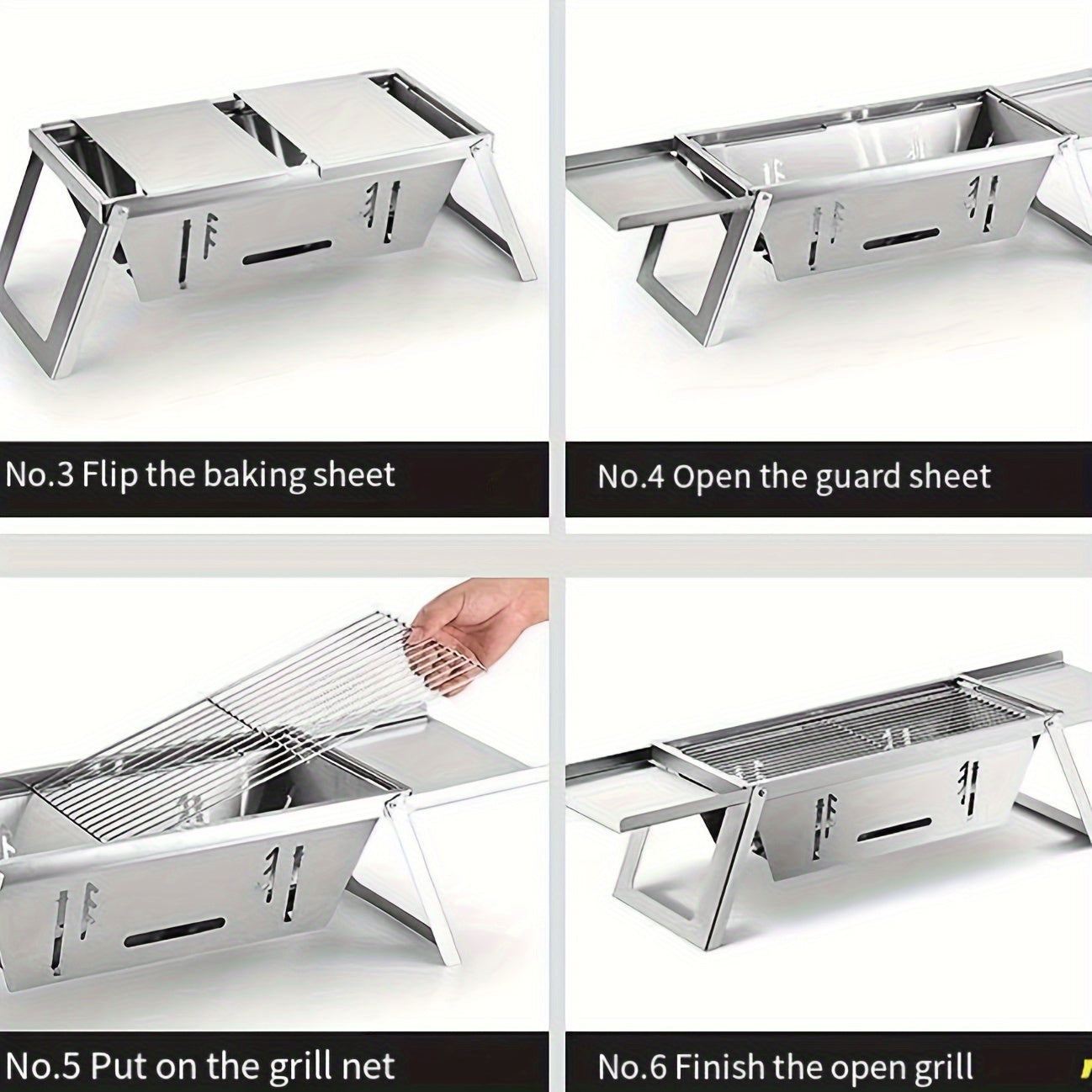 No.3 Flip the baking sheet

No.4 Open the guard sheet

No.5 Put on the grill net

No.6 Finish the open grill