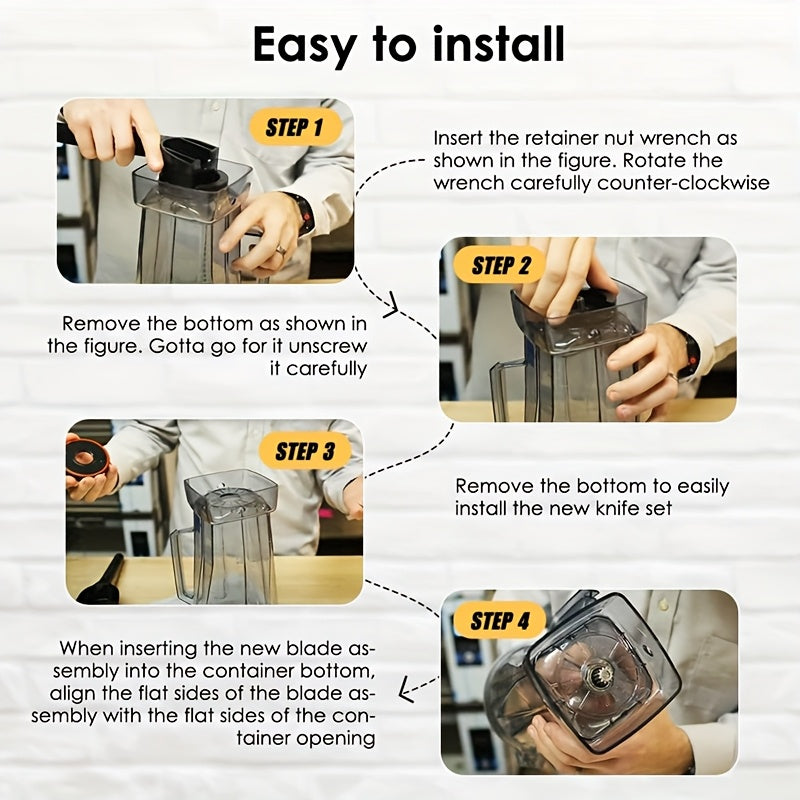 Easy to install

STEP 1

Insert the retainer nut wrench as shown in the figure. Rotate the wrench carefully counter-clockwise

STEP 2

Remove the bottom as shown in the figure. Gotta go for it unscrew it carefully

STEP 3

Remove the bottom to easily install the new knife set

STEP 4

When inserting the new blade assembly into the container bottom, align the flat sides of the blade assembly with the flat sides of the container opening